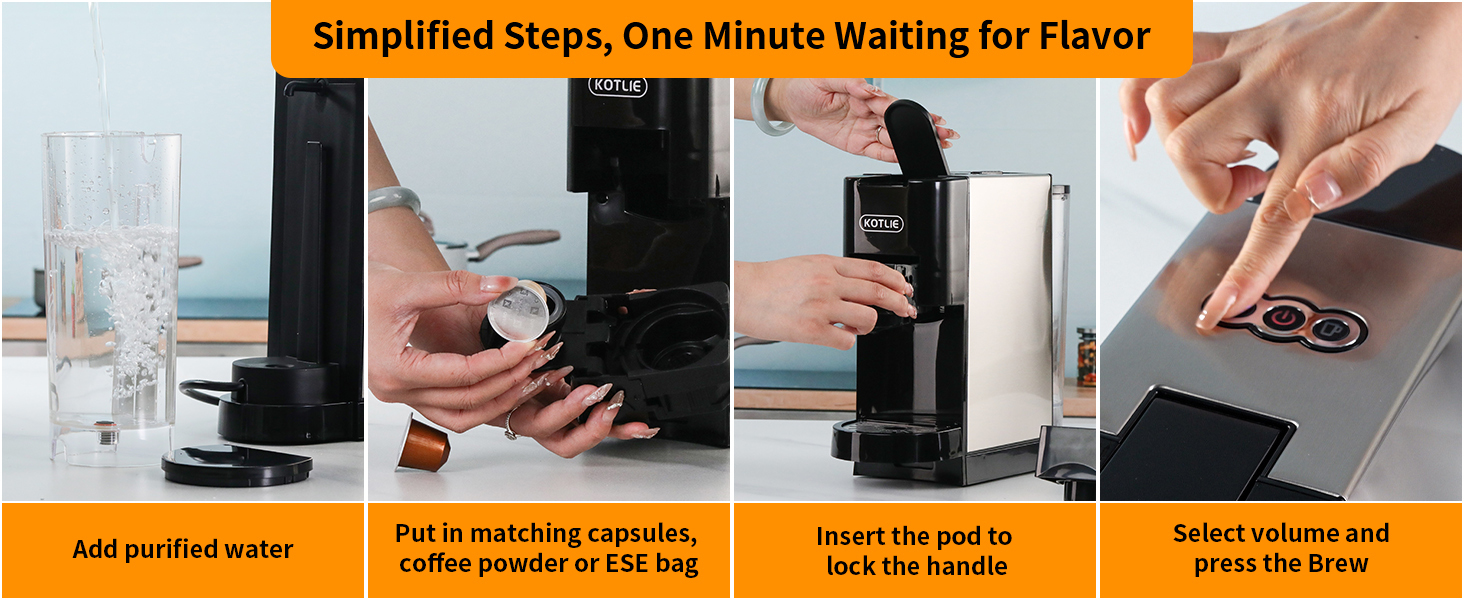 Simplified Steps, One Minute Waiting for Flavor

KOTLIE

KOTLIE

Add purified water

Put in matching capsules, coffee powder or ESE bag

Insert the pod to lock the handle

Select volume and press the Brew