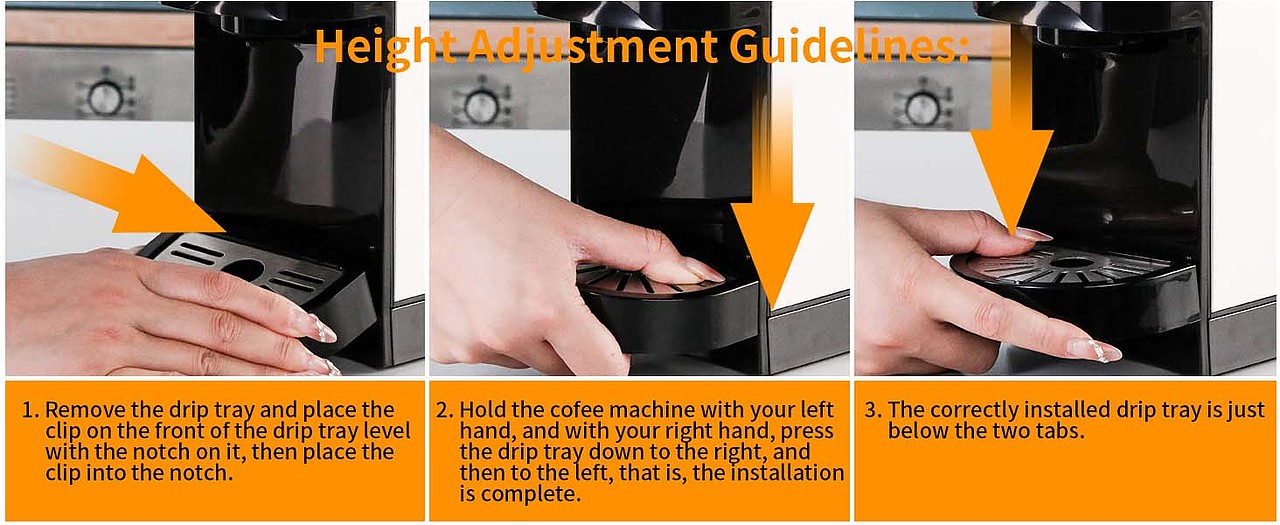 Height Adjustment Guidelines:

1. Remove the drip tray and place the clip on the front of the drip tray level with the notch on it, then place the clip into the notch.

2. Hold the cofee machine with your left hand, and with your right hand, press the drip tray down to the right, and then to the left, that is, the installation is complete.

3. The correctly installed drip tray is just below the two tabs.