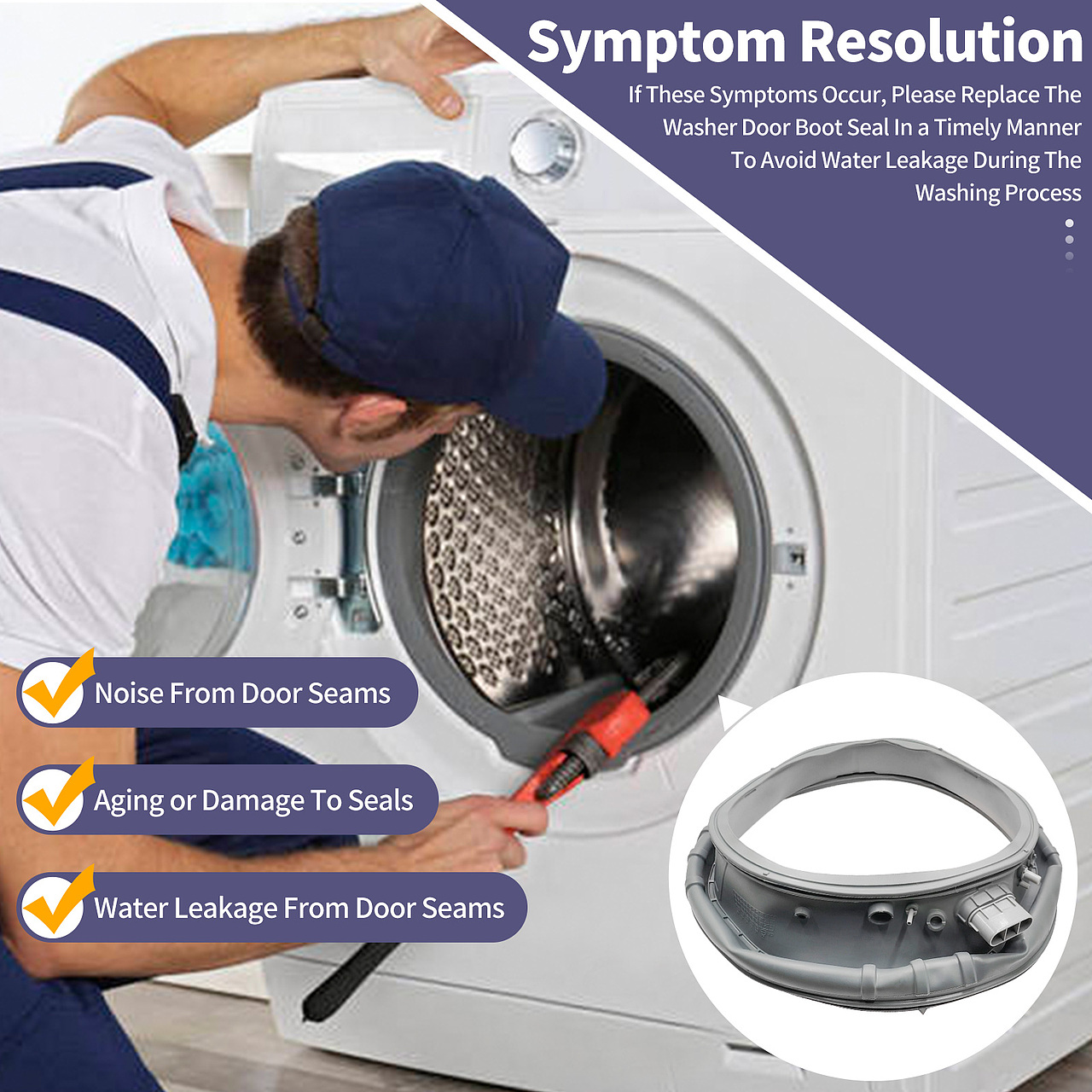 Symptom Resolution

If These Symptoms Occur, Please Replace The Washer Door Boot Seal In a Timely Manner To Avoid Water Leakage During The Washing Process

Noise From Door Seams

Aging or Damage To Seals

Water Leakage From Door Seams