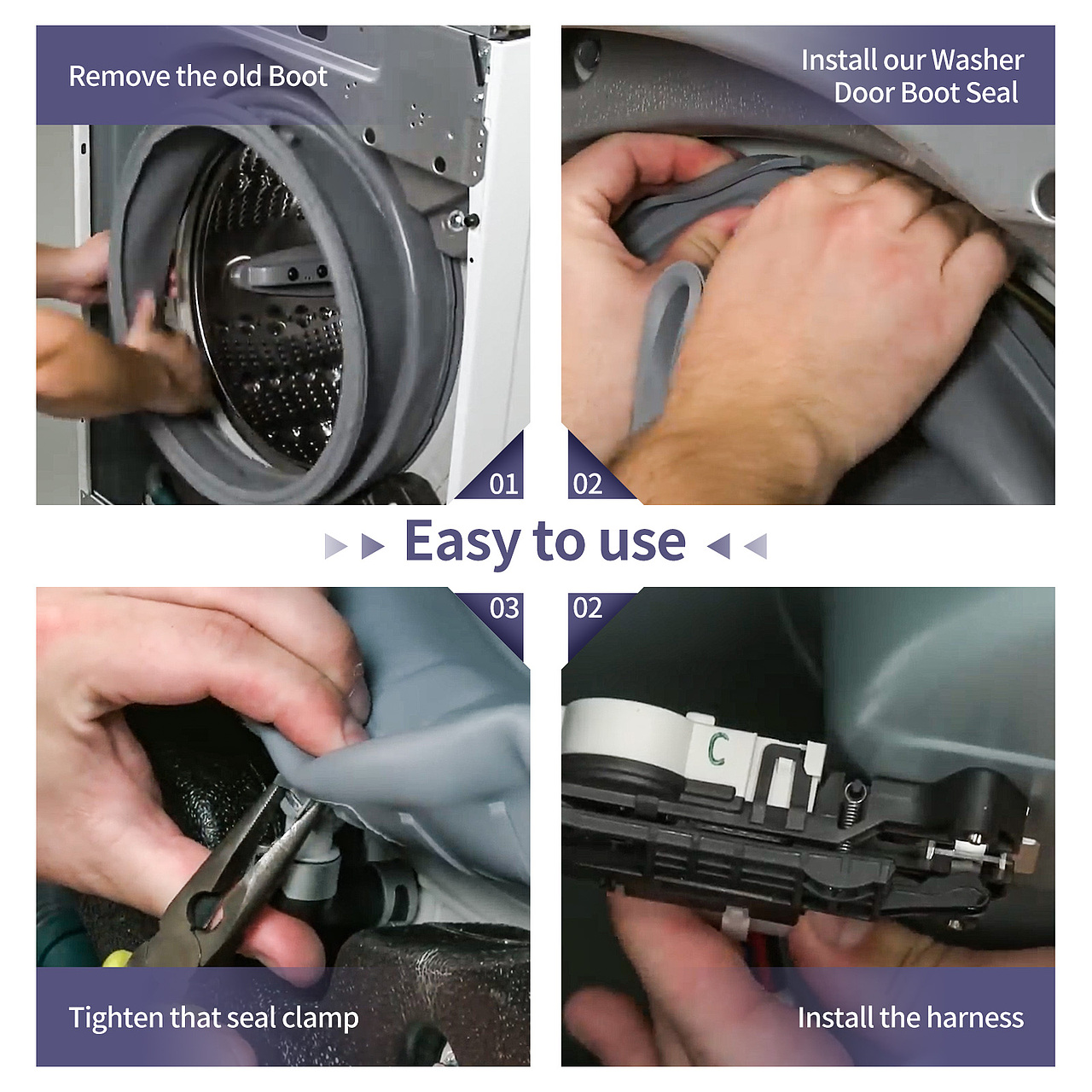 Remove the old Boot

01

Install our Washer Door Boot Seal

02

Easy to use

03

Tighten that seal clamp

02

C

Install the harness