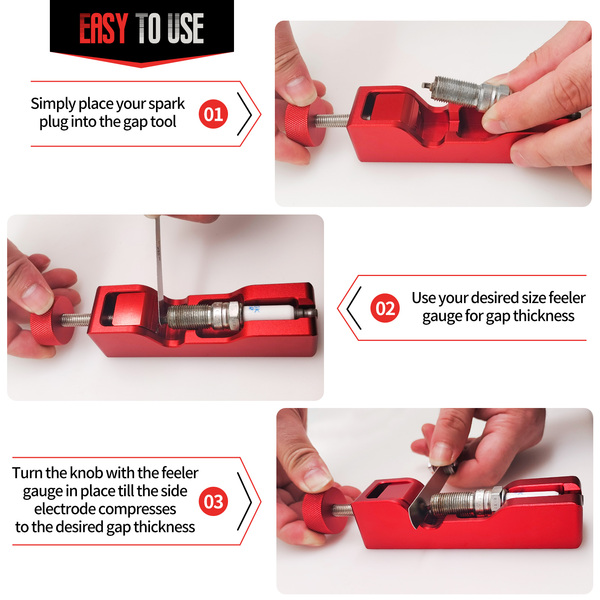 EASY TO USE

Simply place your spark plug into the gap tool

01

02

Use your desired size feeler gauge for gap thickness

Turn the knob with the feeler gauge in place till the side electrode compresses to the desired gap thickness

03