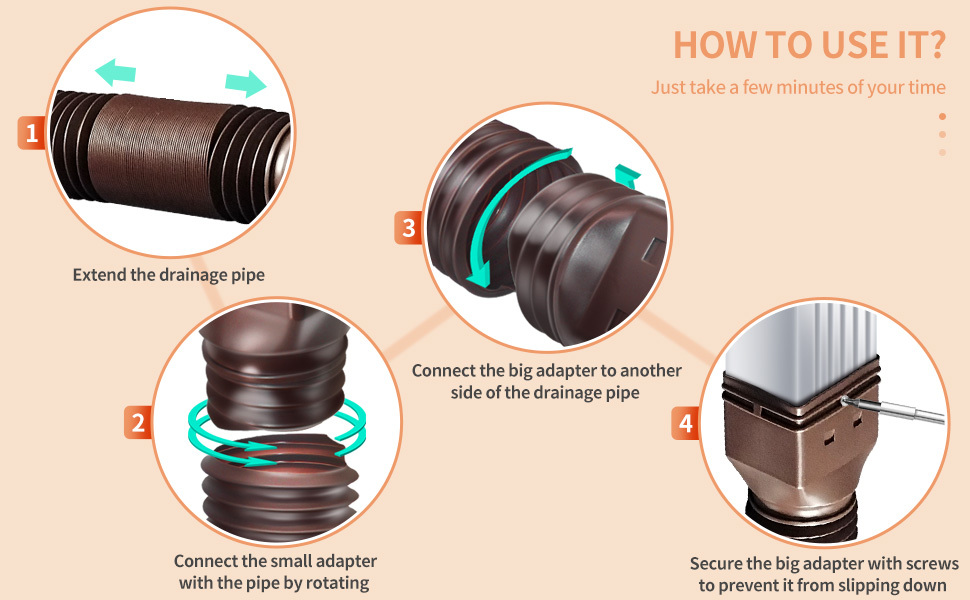 HOW TO USE IT?

Just take a few minutes of your time

1

Extend the drainage pipe

2

Connect the small adapter with the pipe by rotating

3

Connect the big adapter to another side of the drainage pipe

4

Secure the big adapter with screws to prevent it from slipping down