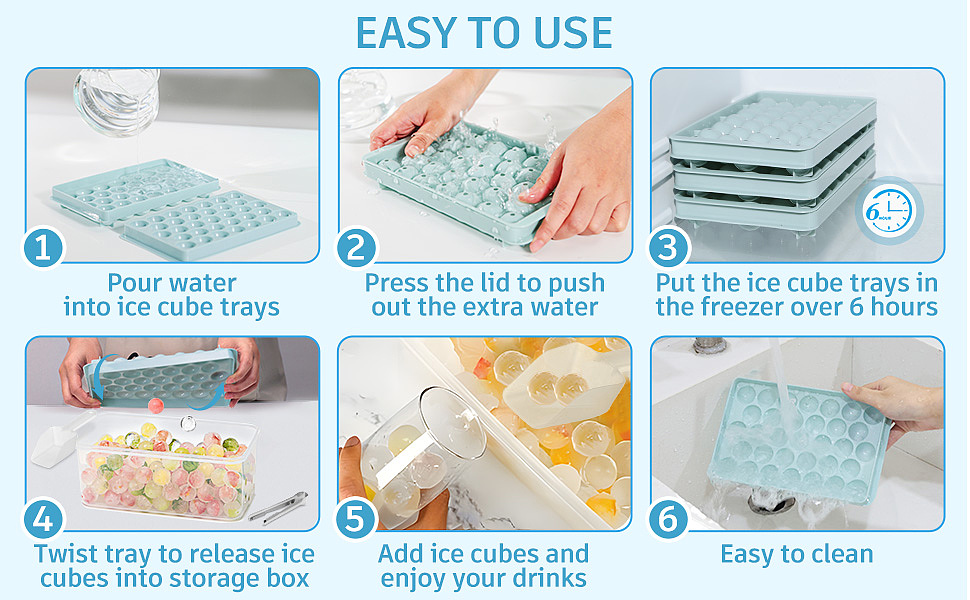 EASY TO USE

1
Pour water into ice cube trays

2
Press the lid to push out the extra water

3
6 HOUR
Put the ice cube trays in the freezer over 6 hours

4
Twist tray to release ice cubes into storage box

5
Add ice cubes and enjoy your drinks

6
Easy to clean