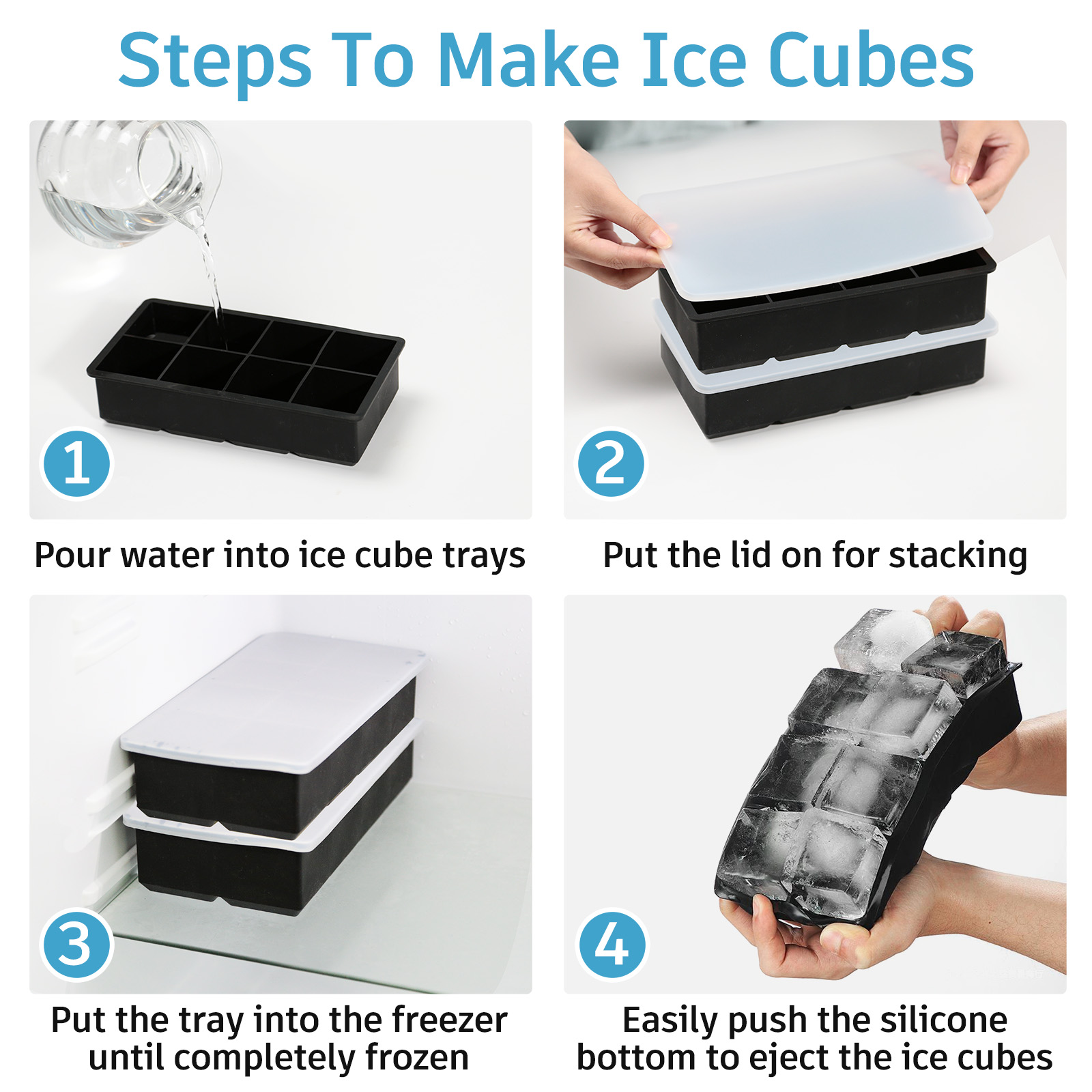 Steps To Make Ice Cubes

1

Pour water into ice cube trays

2

Put the lid on for stacking

3

Put the tray into the freezer until completely frozen

4

Easily push the silicone bottom to eject the ice cubes