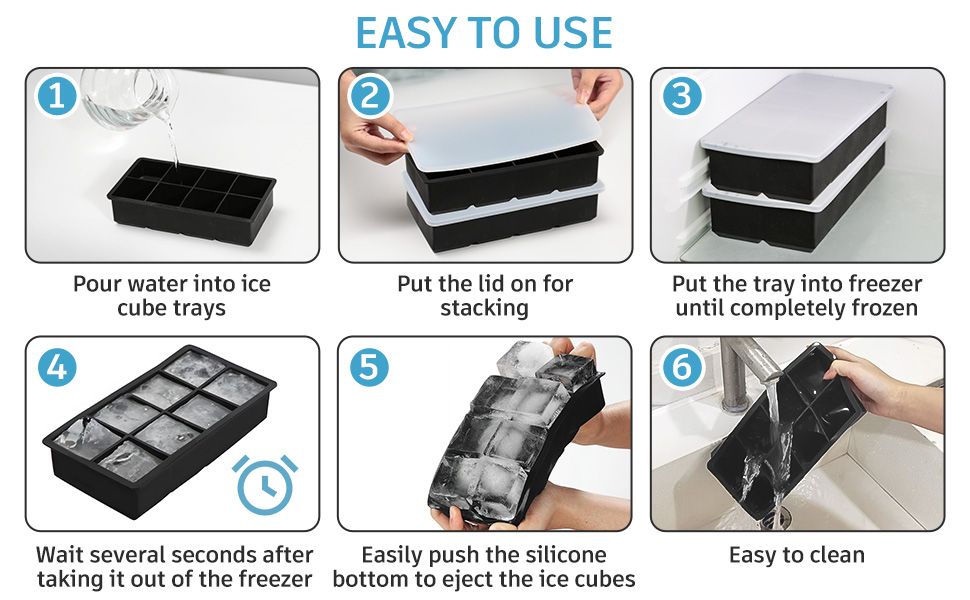 EASY TO USE

1
Pour water into ice cube trays

2
Put the lid on for stacking

3
Put the tray into freezer until completely frozen

4
Wait several seconds after taking it out of the freezer

5
Easily push the silicone bottom to eject the ice cubes

6
Easy to clean