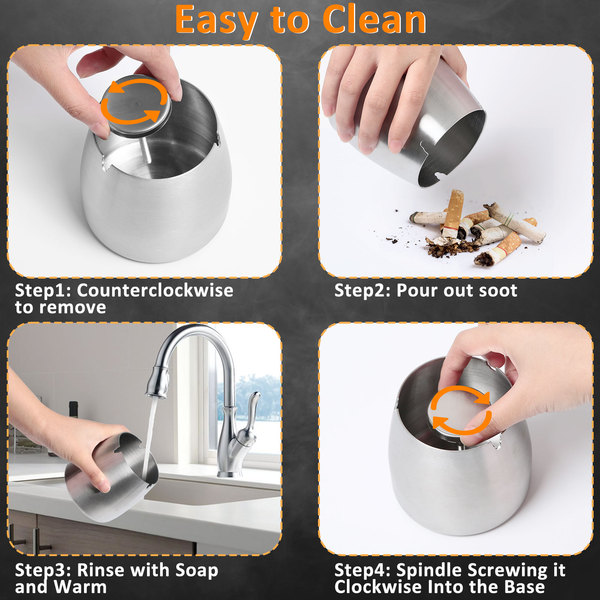 Easy to Clean

Step1: Counterclockwise to remove

Step2: Pour out soot

Step3: Rinse with Soap and Warm

Step4: Spindle Screwing it Clockwise Into the Base