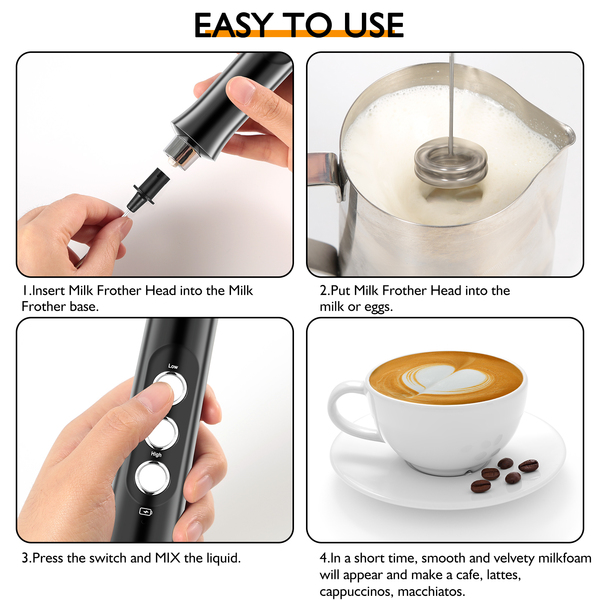 EASY TO USE

1.Insert Milk Frother Head into the Milk Frother base.

2.Put Milk Frother Head into the milk or eggs.

Low

High

3.Press the switch and MIX the liquid.

4.In a short time, smooth and velvety milkfoam will appear and make a cafe, lattes, cappuccinos, macchiatos.