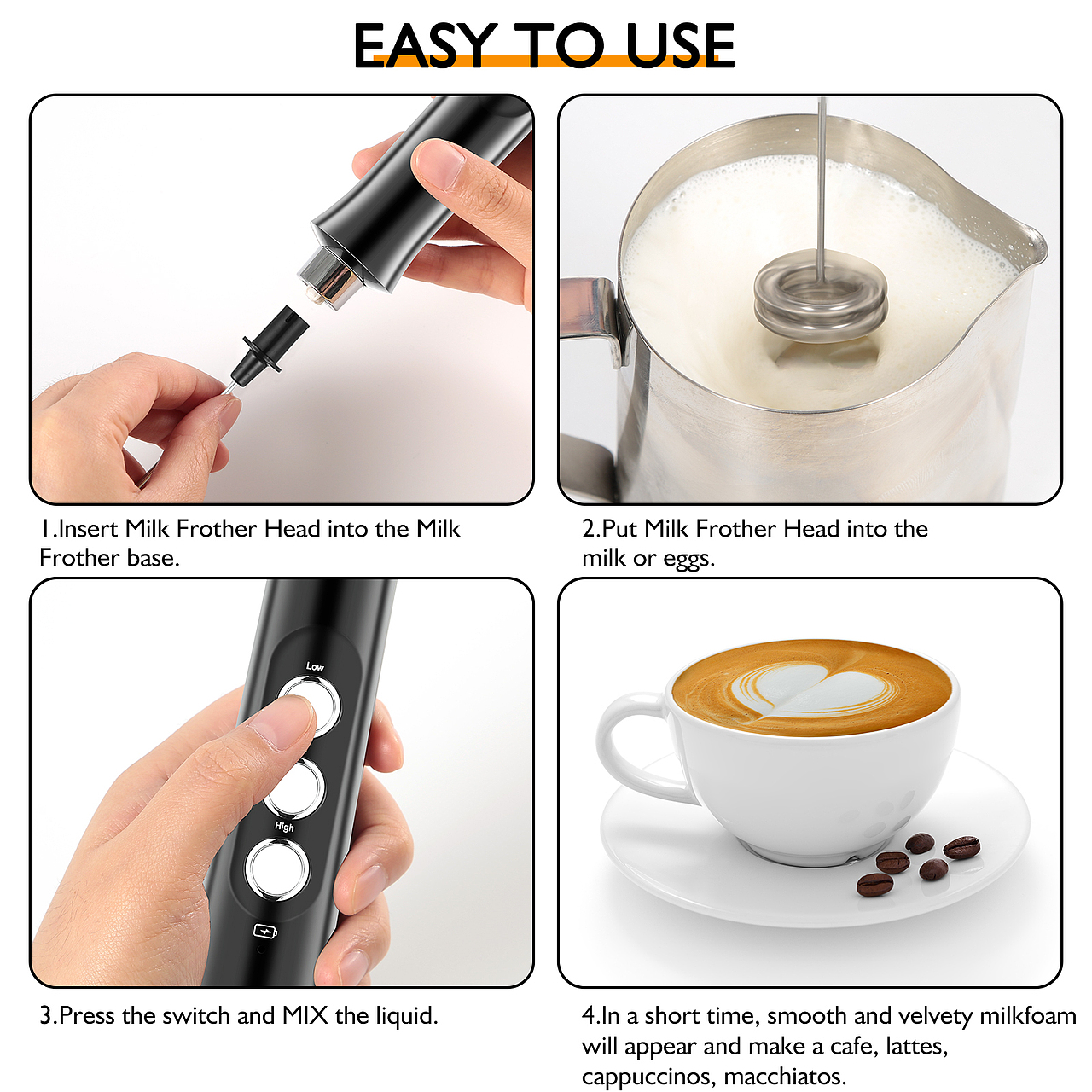 EASY TO USE

1.Insert Milk Frother Head into the Milk Frother base.

2.Put Milk Frother Head into the milk or eggs.

Low

High

3.Press the switch and MIX the liquid.

4.In a short time, smooth and velvety milkfoam will appear and make a cafe, lattes, cappuccinos, macchiatos.