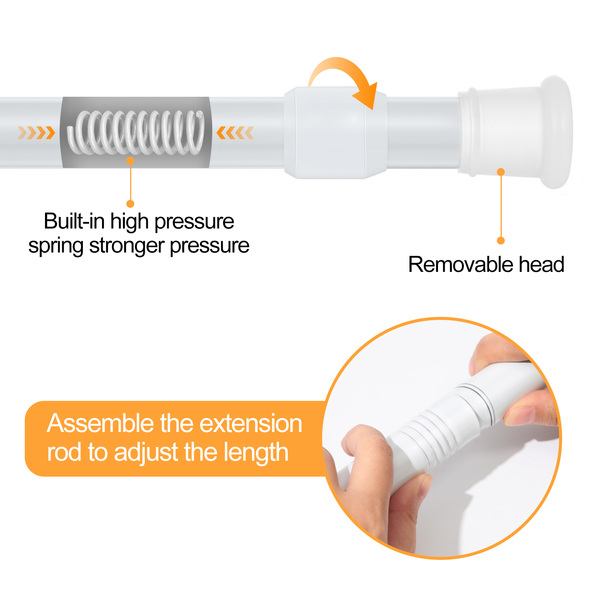 Built-in high pressure spring stronger pressure

Removable head

Assemble the extension rod to adjust the length