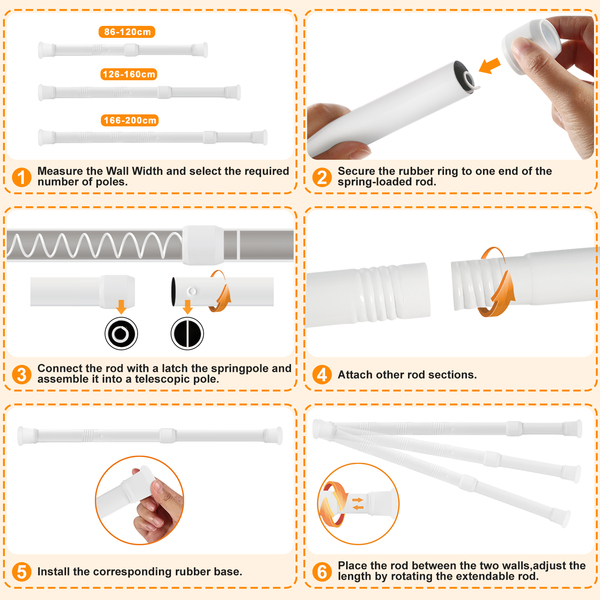 86-120cm

126-160cm

166-200cm

1 Measure the Wall Width and select the required number of poles.

2 Secure the rubber ring to one end of the spring-loaded rod.

3 Connect the rod with a latch the springpole and assemble it into a telescopic pole.

4 Attach other rod sections.

5 Install the corresponding rubber base.

6 Place the rod between the two walls,adjust the length by rotating the extendable rod.