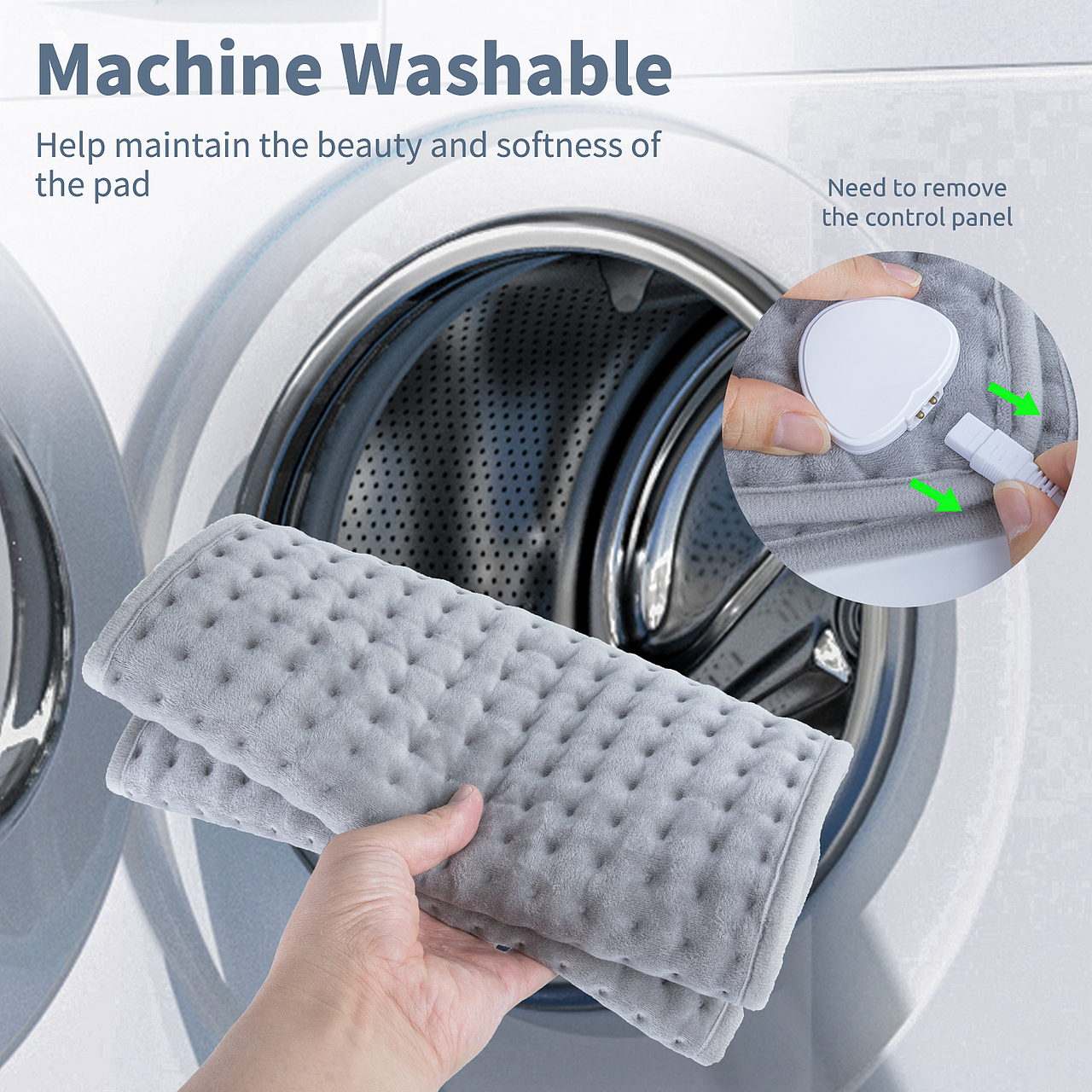 Machine Washable

Help maintain the beauty and softness of the pad

Need to remove the control panel