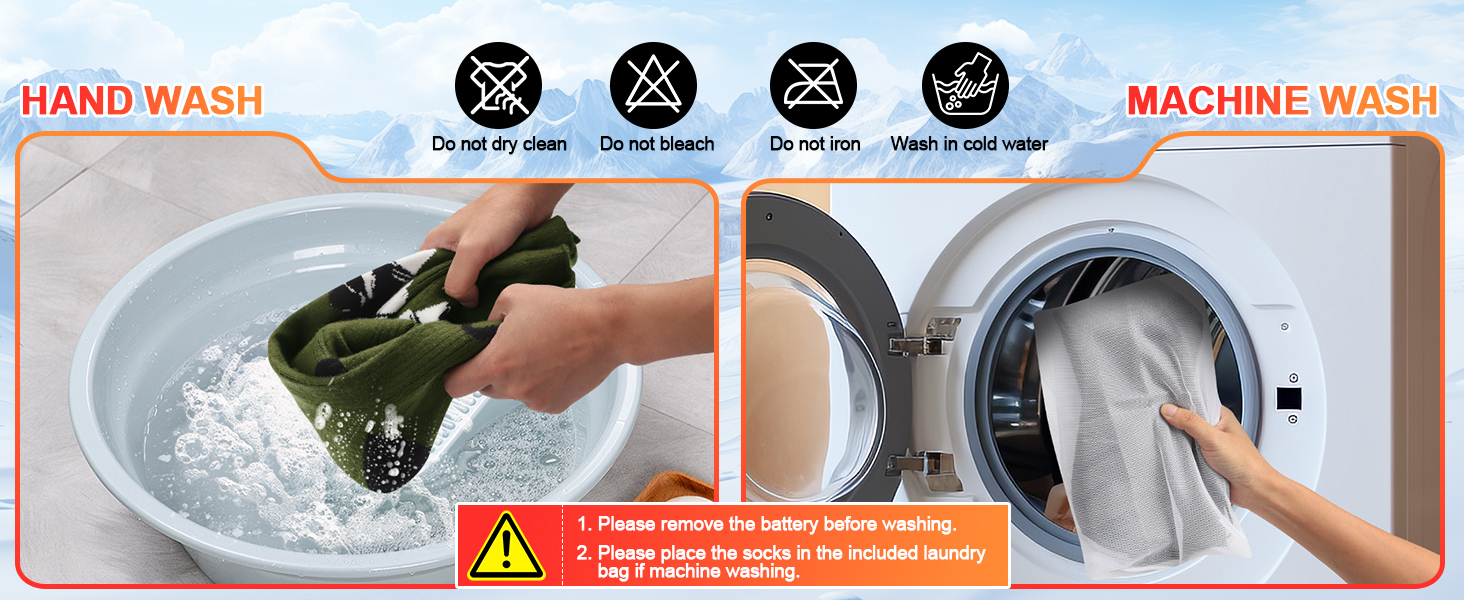 HAND WASH

Do not dry clean

Do not bleach

Do not iron

Wash in cold water

MACHINE WASH

1. Please remove the battery before washing.
2. Please place the socks in the included laundry bag if machine washing.