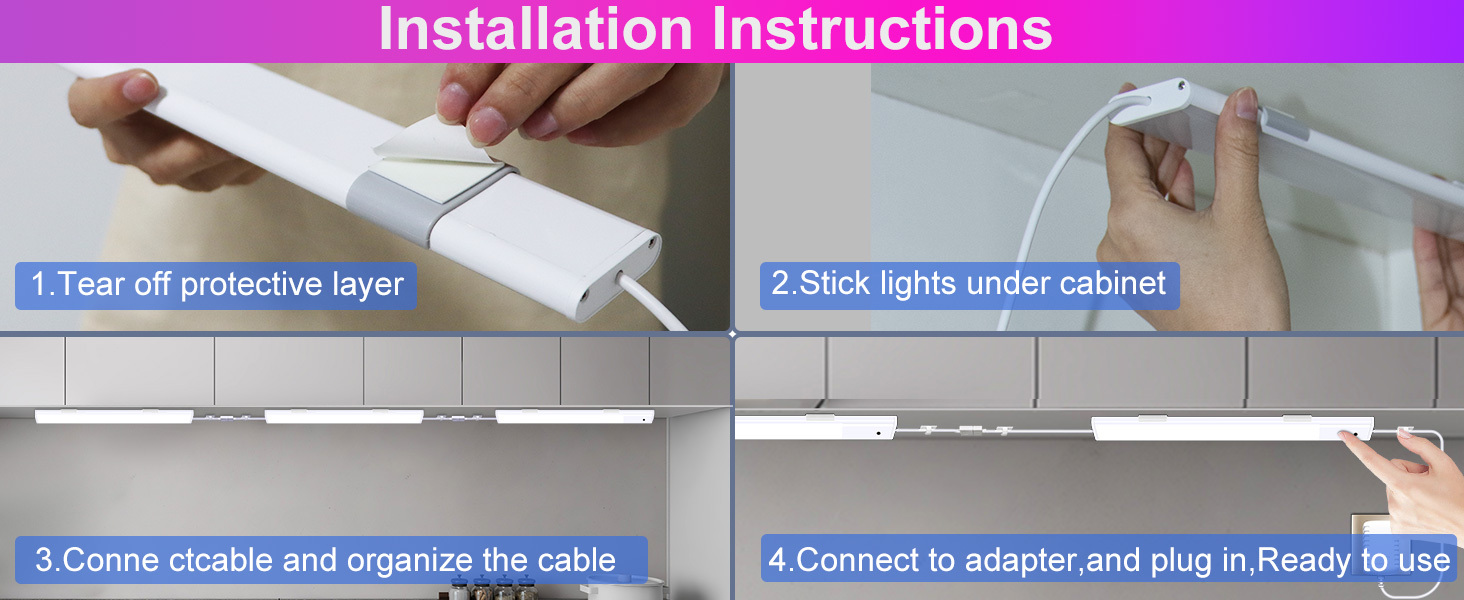 Installation Instructions

1.Tear off protective layer

2.Stick lights under cabinet

3.Conne ctcable and organize the cable

4.Connect to adapter,and plug in,Ready to use