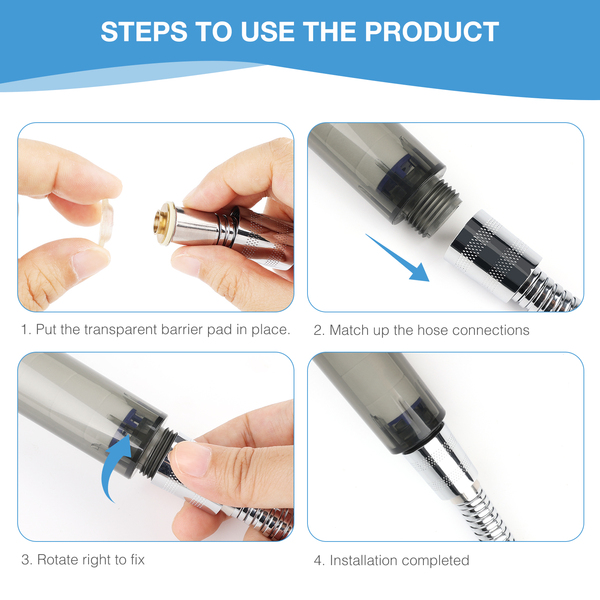 STEPS TO USE THE PRODUCT

1. Put the transparent barrier pad in place.

2. Match up the hose connections

3. Rotate right to fix

4. Installation completed