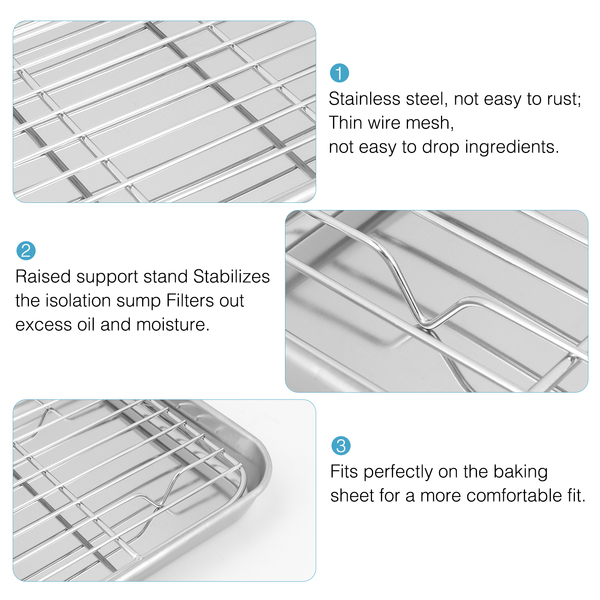 1
Stainless steel, not easy to rust;
Thin wire mesh,
not easy to drop ingredients.

2
Raised support stand Stabilizes the isolation sump Filters out excess oil and moisture.

3
Fits perfectly on the baking sheet for a more comfortable fit.