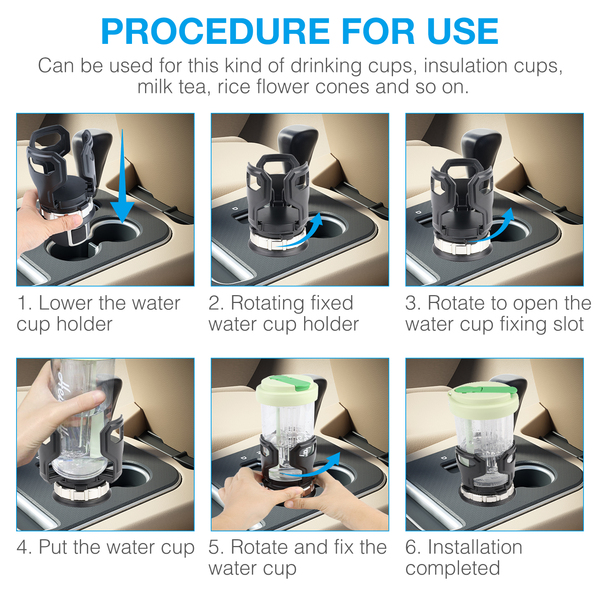 PROCEDURE FOR USE

Can be used for this kind of drinking cups, insulation cups, milk tea, rice flower cones and so on.

1. Lower the water cup holder

2. Rotating fixed water cup holder

3. Rotate to open the water cup fixing slot

4. Put the water cup

5. Rotate and fix the water cup

6. Installation completed