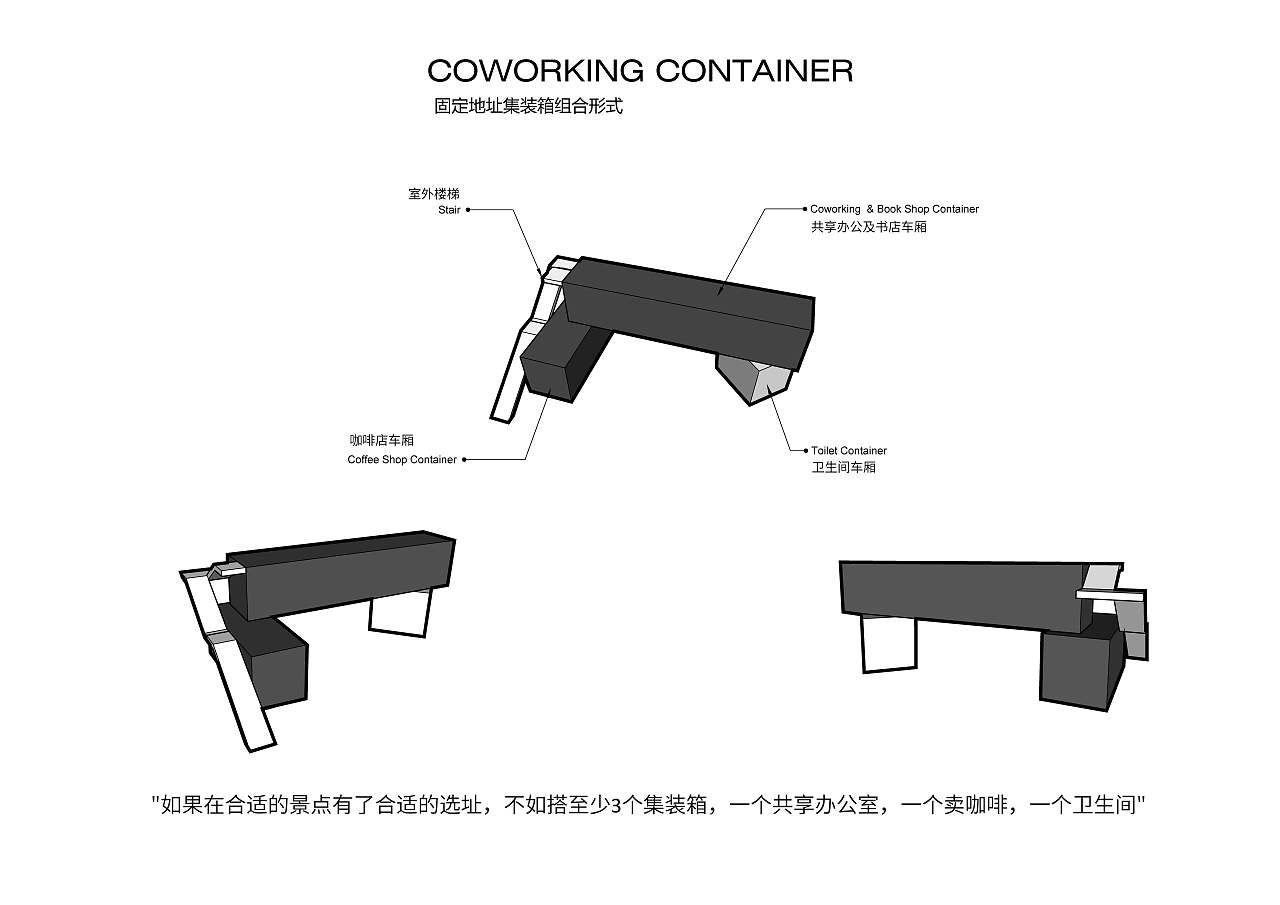 COWORKING CONTAINER
固定地址集装箱组合形式

室外楼梯
Stair

Coworking & Book Shop Container
共享办公及书店车厢

咖啡店车厢
Coffee Shop Container

Toilet Container
卫生间车厢

"如果在合适的景点有了合适的选址，不如搭至少3个集装箱，一个共享办公室，一个卖咖啡，一个卫生间"