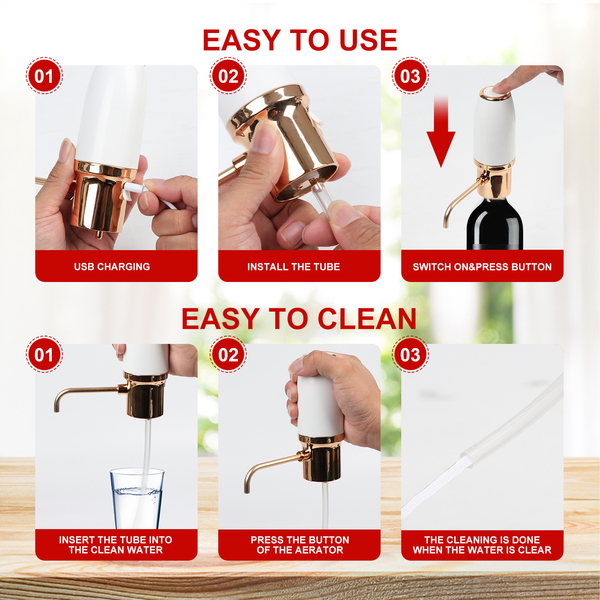 EASY TO USE

01

USB CHARGING

02

INSTALL THE TUBE

03

SWITCH ON&PRESS BUTTON

EASY TO CLEAN

01

INSERT THE TUBE INTO THE CLEAN WATER

02

PRESS THE BUTTON OF THE AERATOR

03

THE CLEANING IS DONE WHEN THE WATER IS CLEAR