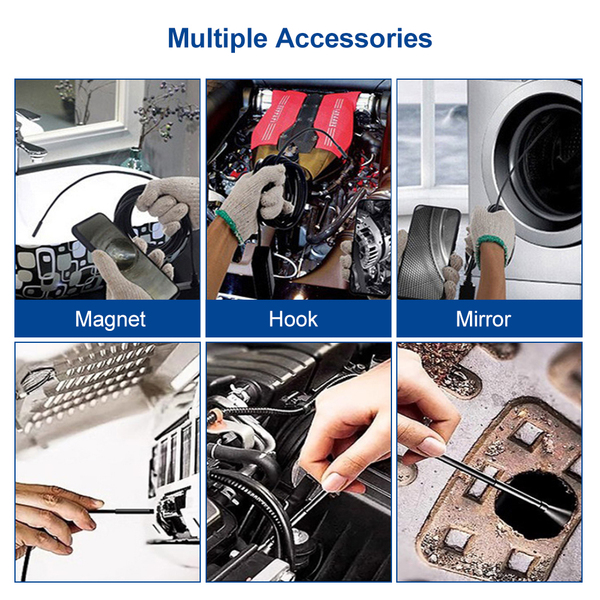 Multiple Accessories

Magnet

Hook

Mirror