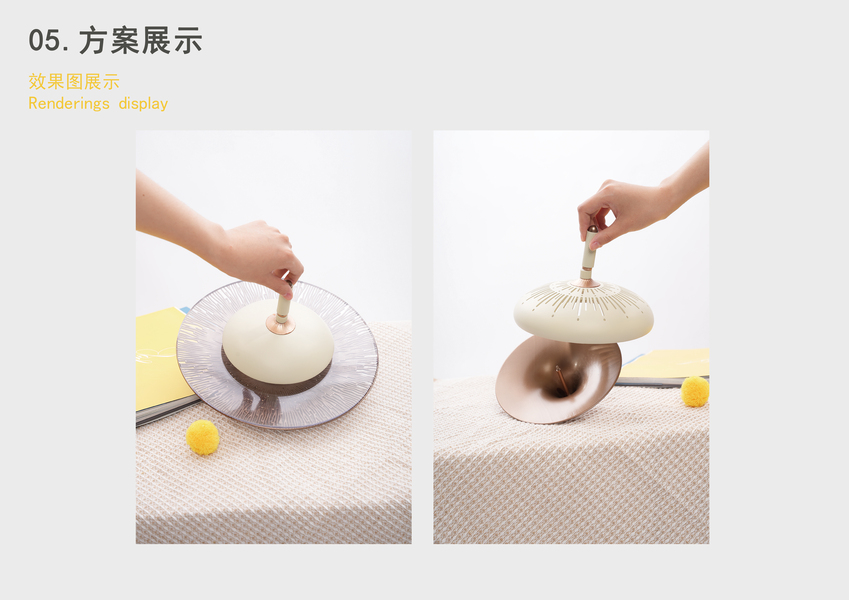 05. 方案展示

效果图展示
Renderings display