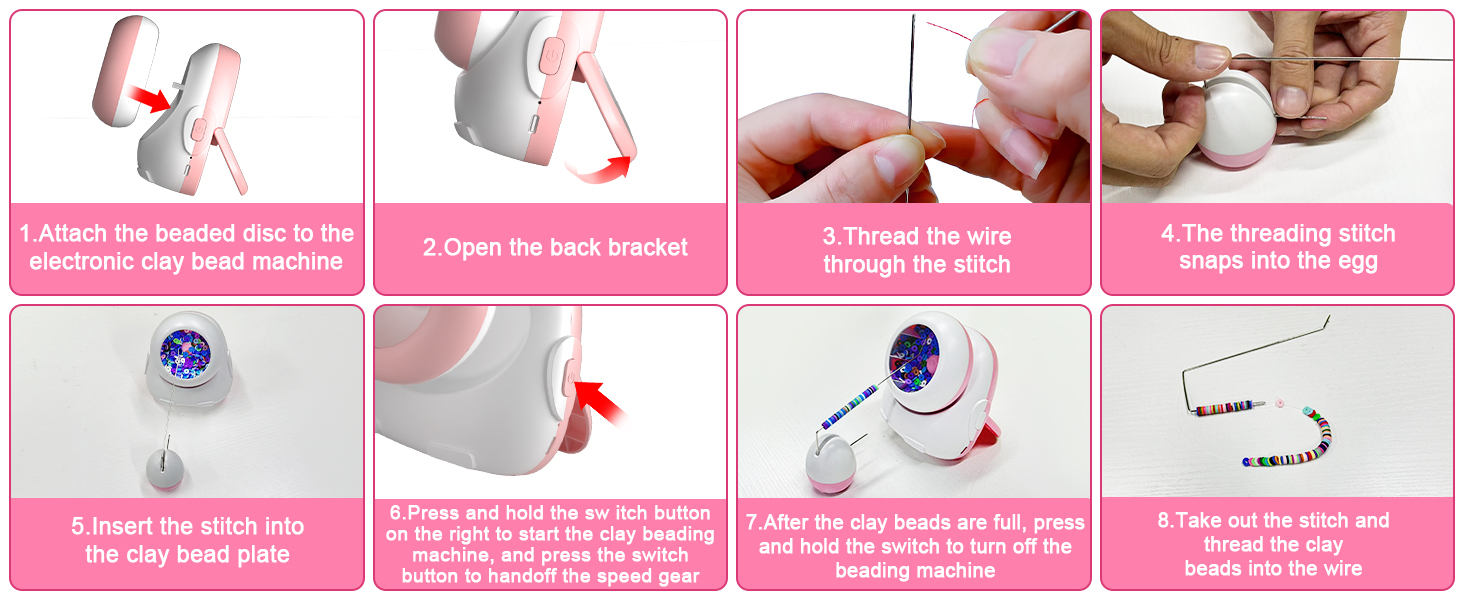 1.Attach the beaded disc to the electronic clay bead machine

2.Open the back bracket

3.Thread the wire through the stitch

4.The threading stitch snaps into the egg

5.Insert the stitch into the clay bead plate

6.Press and hold the sw itch button on the right to start the clay beading machine, and press the switch button to handoff the speed gear

7.After the clay beads are full, press and hold the switch to turn off the beading machine

8.Take out the stitch and thread the clay beads into the wire