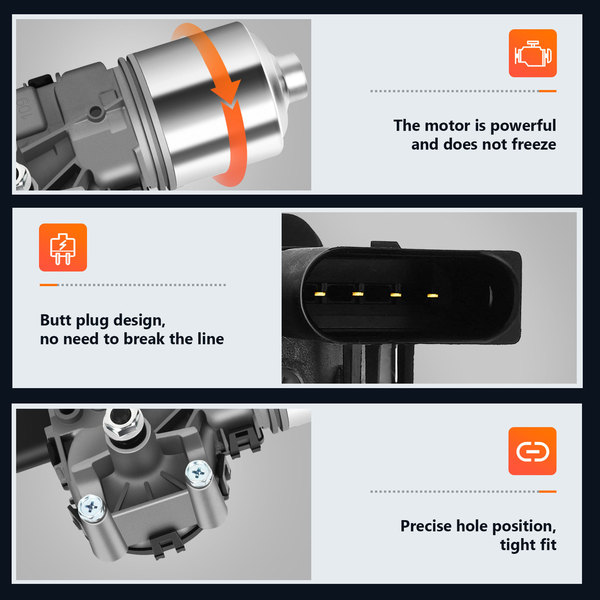 The motor is powerful and does not freeze

Butt plug design, no need to break the line

Precise hole position, tight fit