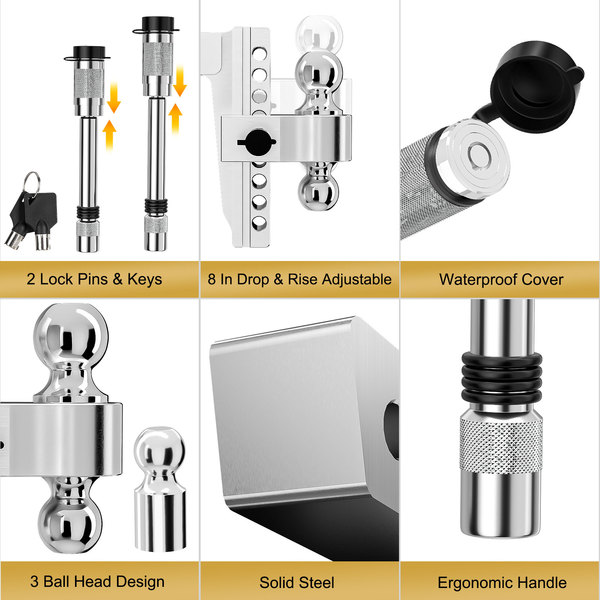 2 Lock Pins & Keys

8 In Drop & Rise Adjustable

Waterproof Cover

3 Ball Head Design

Solid Steel

Ergonomic Handle