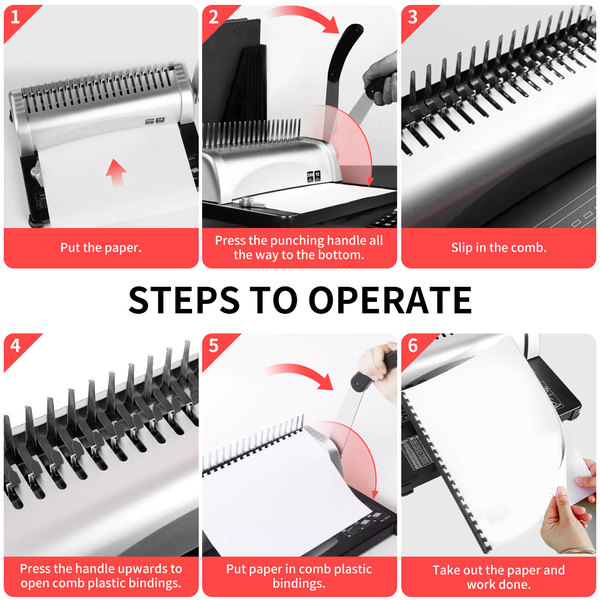 1

Put the paper.

2

Press the punching handle all the way to the bottom.

3

Slip in the comb.

STEPS TO OPERATE

4

Press the handle upwards to open comb plastic bindings.

5

Put paper in comb plastic bindings.

6

Take out the paper and work done.