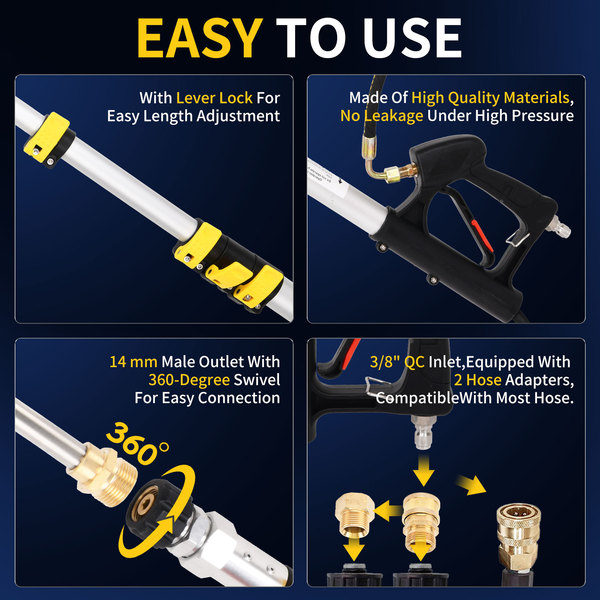 EASY TO USE

With Lever Lock For Easy Length Adjustment

Made Of High Quality Materials, No Leakage Under High Pressure

14 mm Male Outlet With 360-Degree Swivel For Easy Connection

360°

3/8" QC Inlet,Equipped With 2 Hose Adapters, CompatibleWith Most Hose.