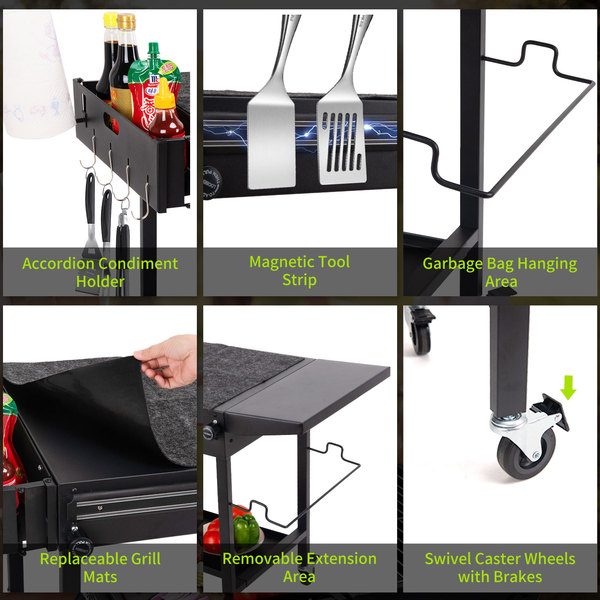 Accordion Condiment Holder

Magnetic Tool Strip

Garbage Bag Hanging Area

Replaceable Grill Mats

Removable Extension Area

Swivel Caster Wheels with Brakes