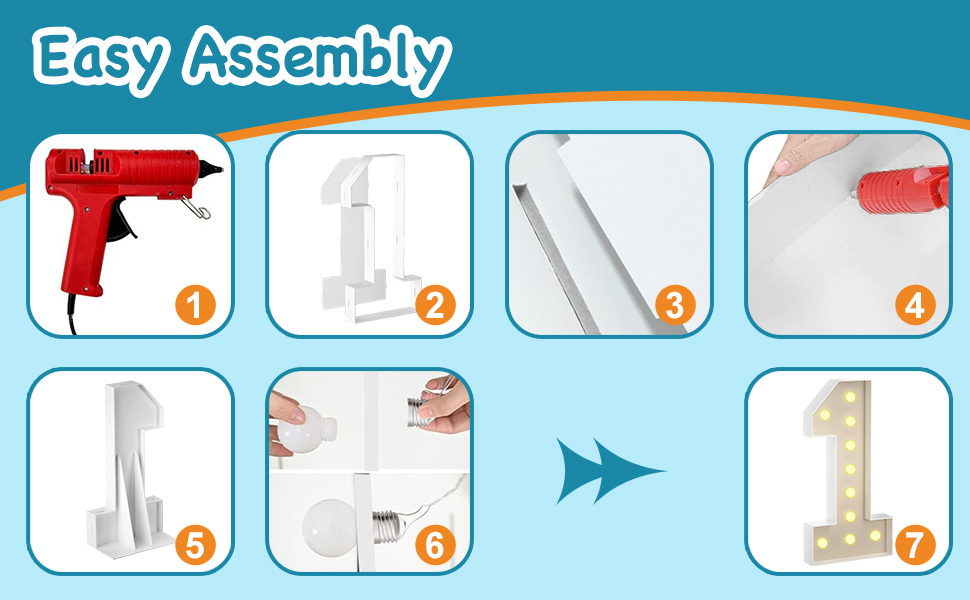 Easy Assembly

1

2

3

4

5

6

7