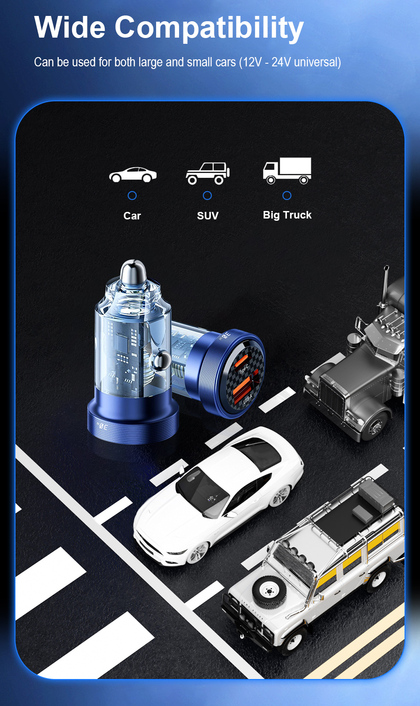 Wide Compatibility

Can be used for both large and small cars (12V - 24V universal)

Car

SUV

Big Truck