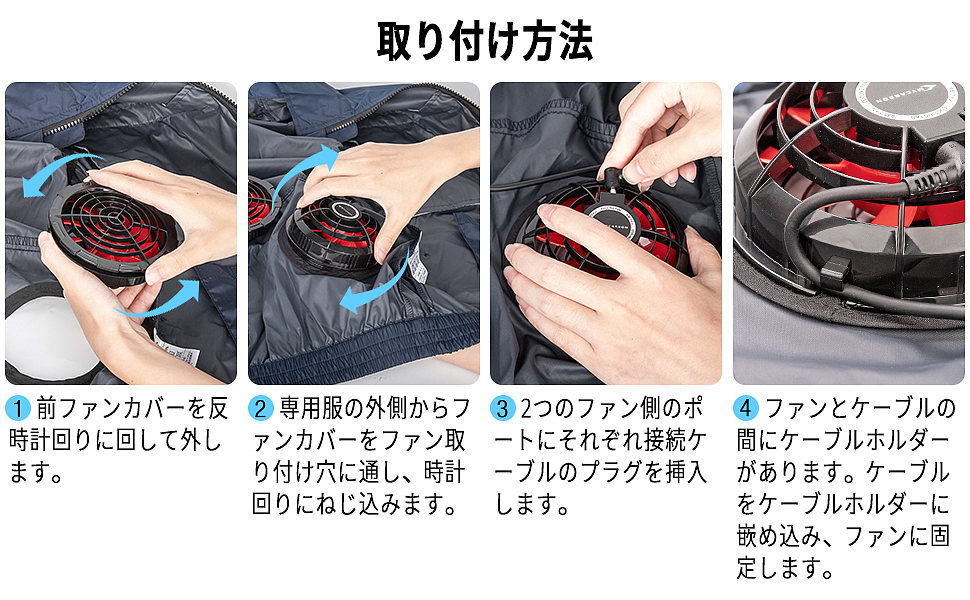 取り付け方法

1 前ファンカバーを反時計回りに回して外します。

2 専用服の外側からファンカバーをファン取り付け穴に通し、時計回りにねじ込みます。

3 2つのファン側のポートにそれぞれ接続ケーブルのプラグを挿入します。

4 ファンとケーブルの間にケーブルホルダーがあります。ケーブルをケーブルホルダーに嵌め込み、ファンに固定します。