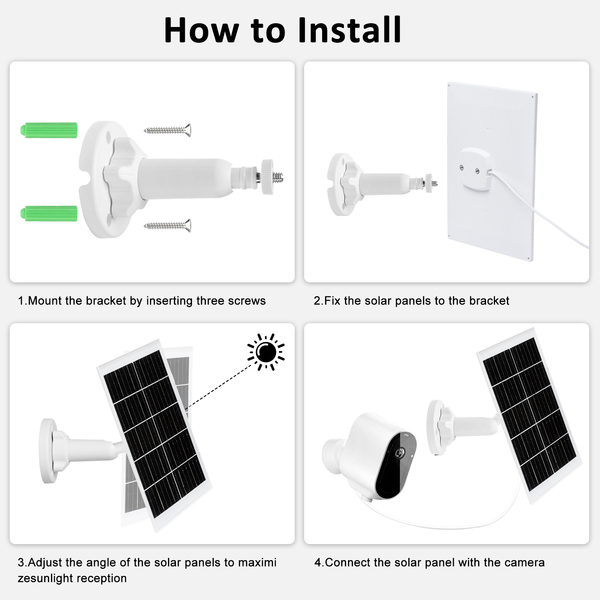 How to Install

1.Mount the bracket by inserting three screws

2.Fix the solar panels to the bracket

3.Adjust the angle of the solar panels to maximi zesunlight reception

4.Connect the solar panel with the camera