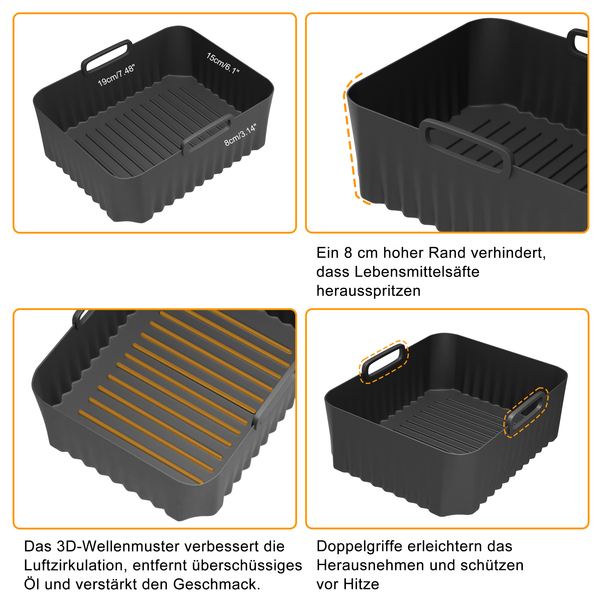 19cm/7.48"
15cm/6.1"
8cm/3.14"

Ein 8 cm hoher Rand verhindert, dass Lebensmittelsäfte herausspritzen

Das 3D-Wellenmuster verbessert die Luftzirkulation, entfernt überschüssiges Öl und verstärkt den Geschmack.

Doppelgriffe erleichtern das Herausnehmen und schützen vor Hitze