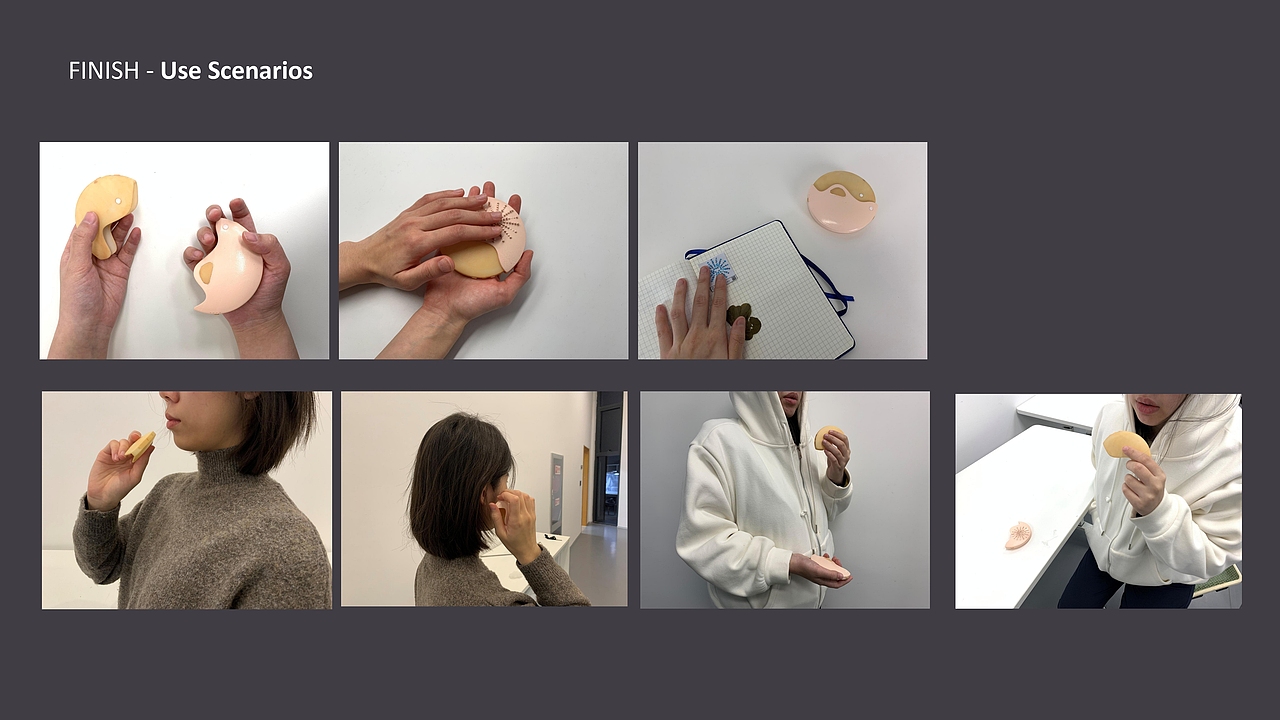 FINISH - Use Scenarios