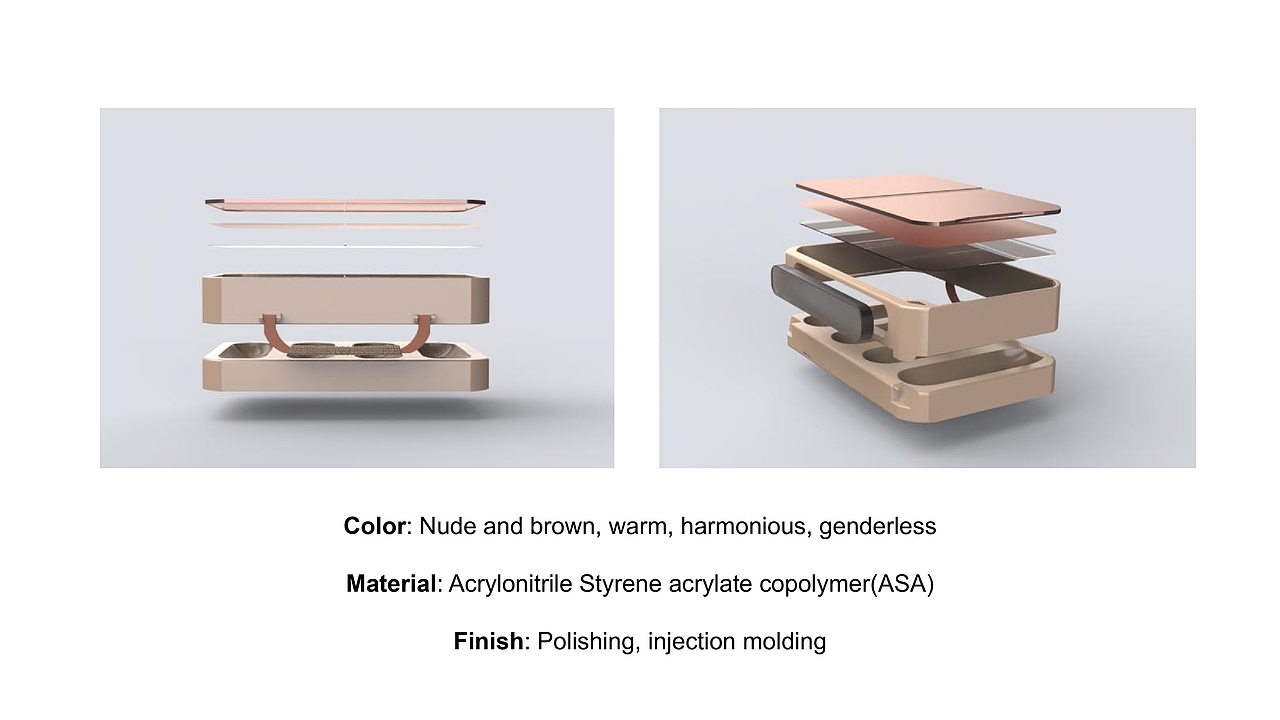 Color: Nude and brown, warm, harmonious, genderless

Material: Acrylonitrile Styrene acrylate copolymer(ASA)

Finish: Polishing, injection molding