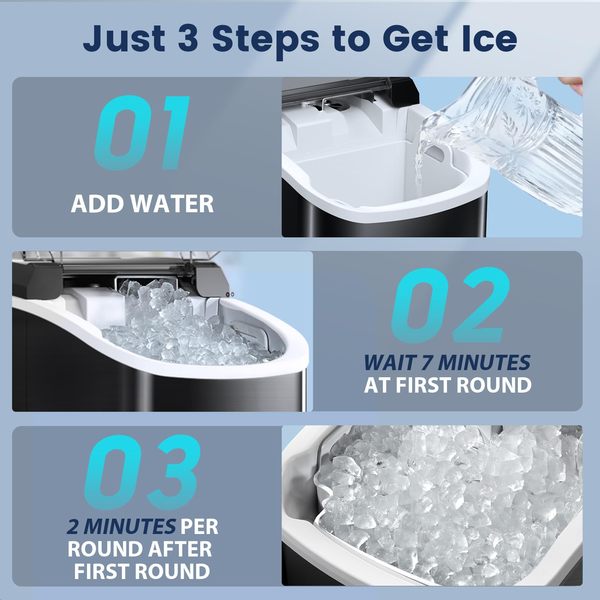 Just 3 Steps to Get Ice

01
ADD WATER

02
WAIT 7 MINUTES
AT FIRST ROUND

03
2 MINUTES PER ROUND AFTER FIRST ROUND