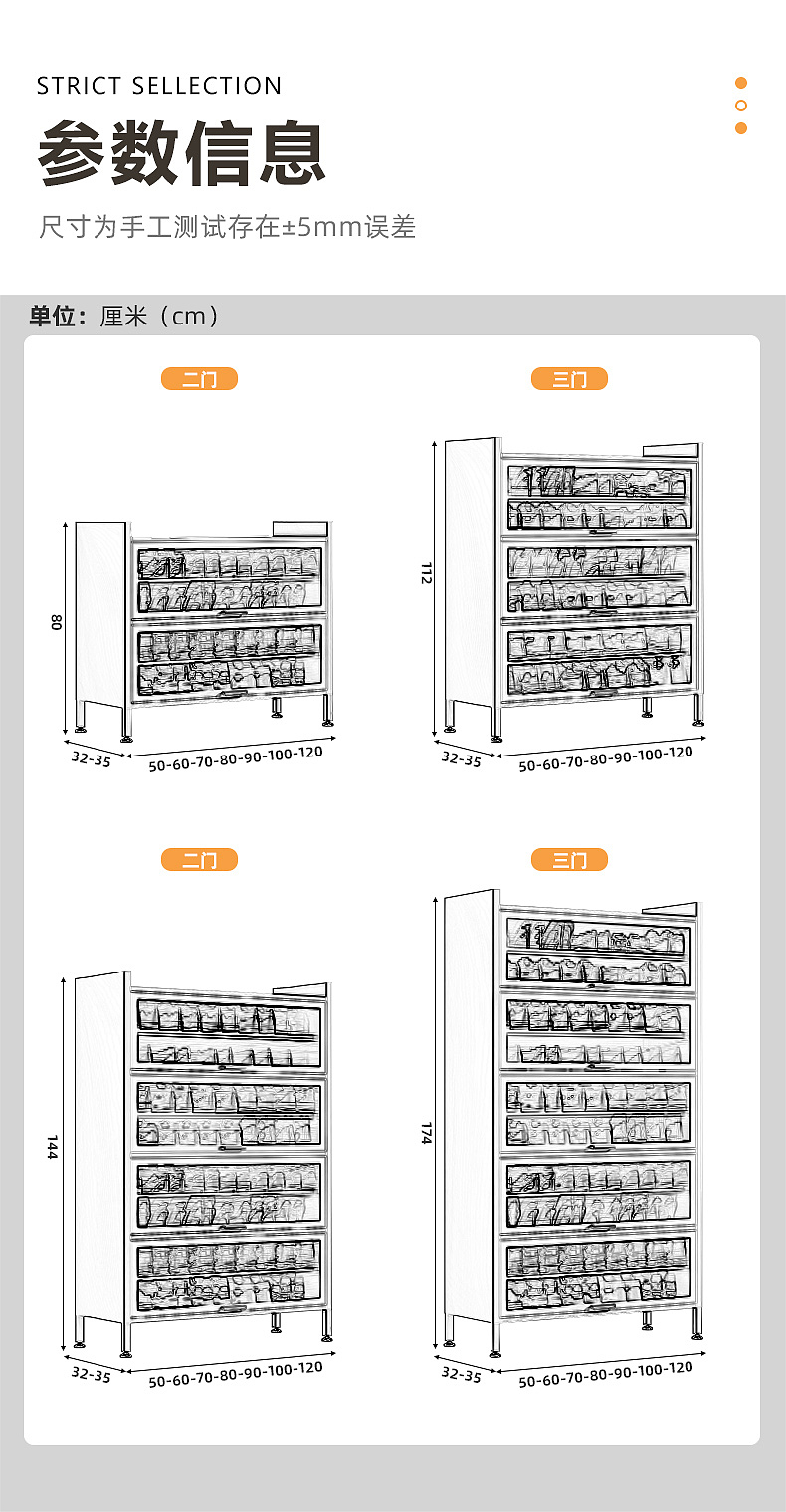 STRICT SELLECTION

参数信息

尺寸为手工测试存在±5mm误差

单位：厘米（cm）

二门

80

32-35

50-60-70-80-90-100-120

三门

112

32-35

50-60-70-80-90-100-120

二门

144

32-35

50-60-70-80-90-100-120

三门

174

32-35

50-60-70-80-90-100-120