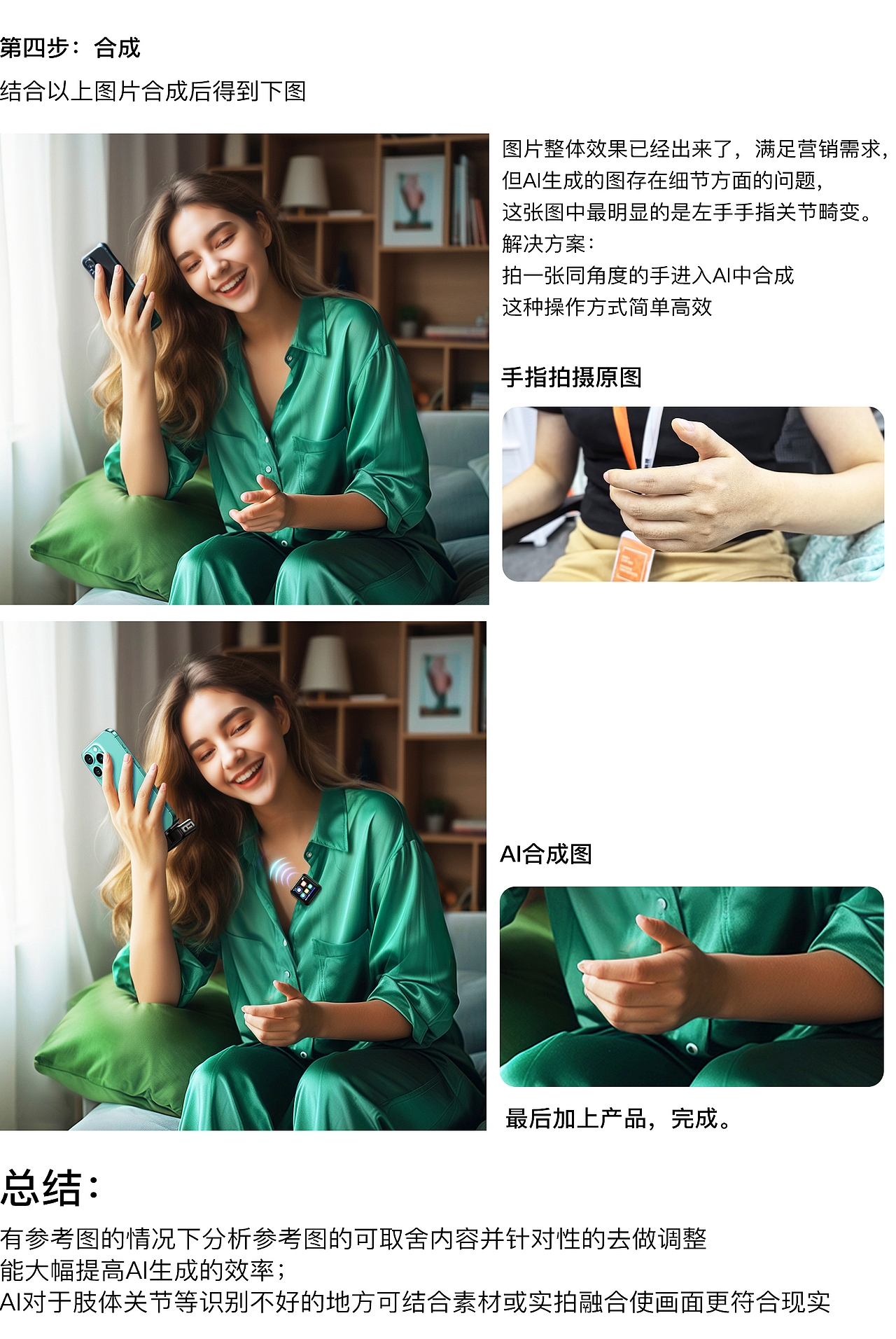 第四步：合成

结合以上图片合成后得到下图

图片整体效果已经出来了，满足营销需求，
但AI生成的图存在细节方面的问题，
这张图中最明显的是左手手指关节畸变。
解决方案：
拍一张同角度的手进入AI中合成
这种操作方式简单高效

手指拍摄原图

AI合成图

最后加上产品，完成。

总结：

有参考图的情况下分析参考图的可取舍内容并针对性的去做调整
能大幅提高AI生成的效率；
AI对于肢体关节等识别不好的地方可结合素材或实拍融合使画面更符合现实