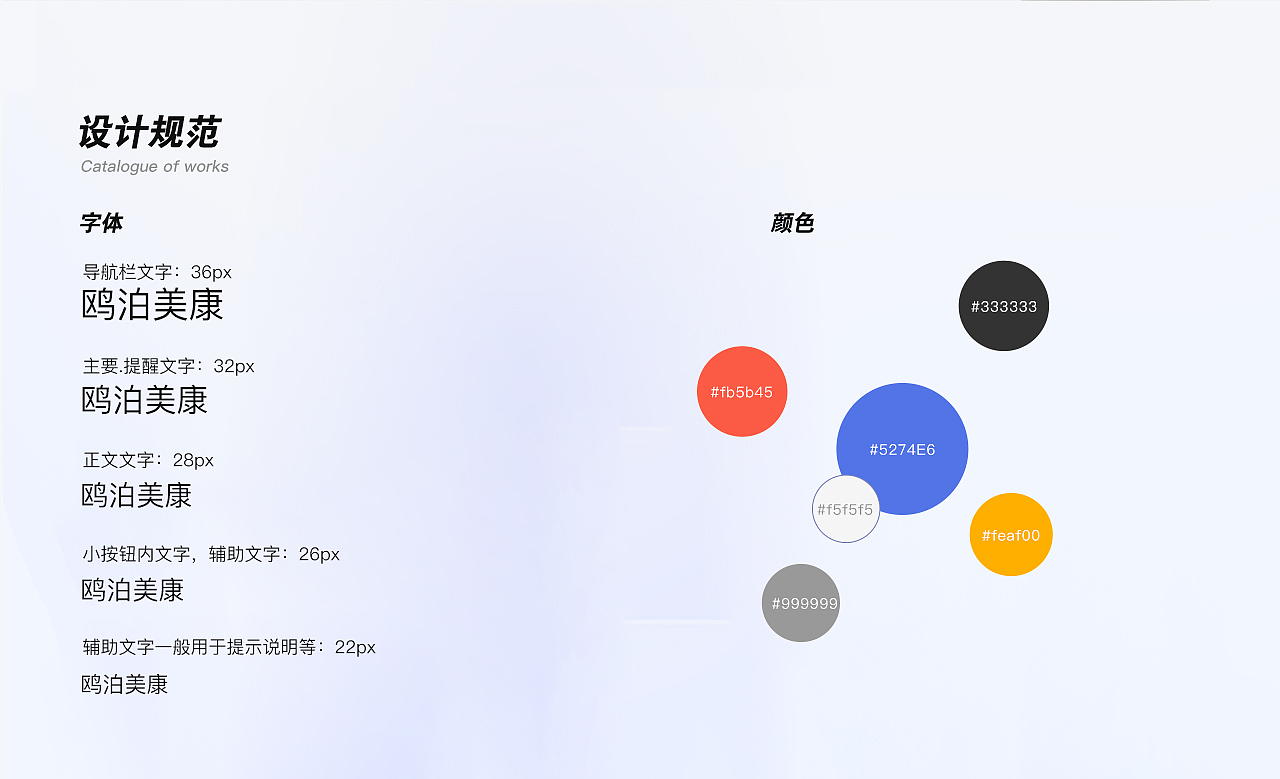 设计规范
Catalogue of works

字体

导航栏文字：36px
鸥泊美康

主要.提醒文字：32px
鸥泊美康

正文文字：28px
鸥泊美康

小按钮内文字，辅助文字：26px
鸥泊美康

辅助文字一般用于提示说明等：22px
鸥泊美康

颜色

#333333
#fb5b45
#5274E6
#f5f5f5
#feaf00
#999999