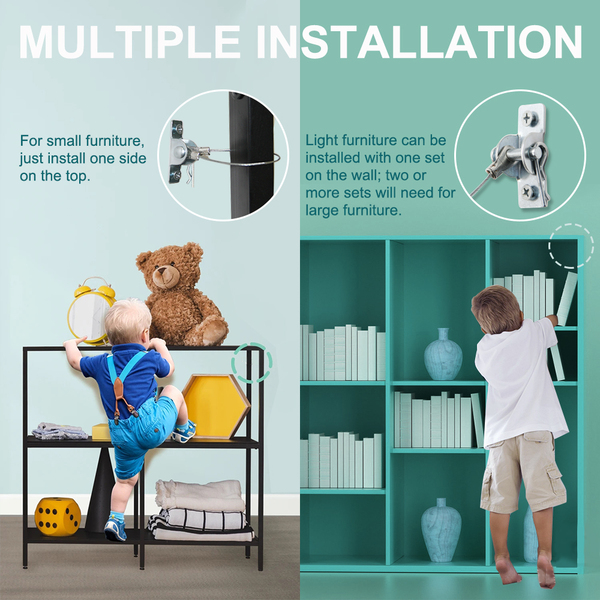 MULTIPLE INSTALLATION

For small furniture, just install one side on the top.

Light furniture can be installed with one set on the wall; two or more sets will need for large furniture.