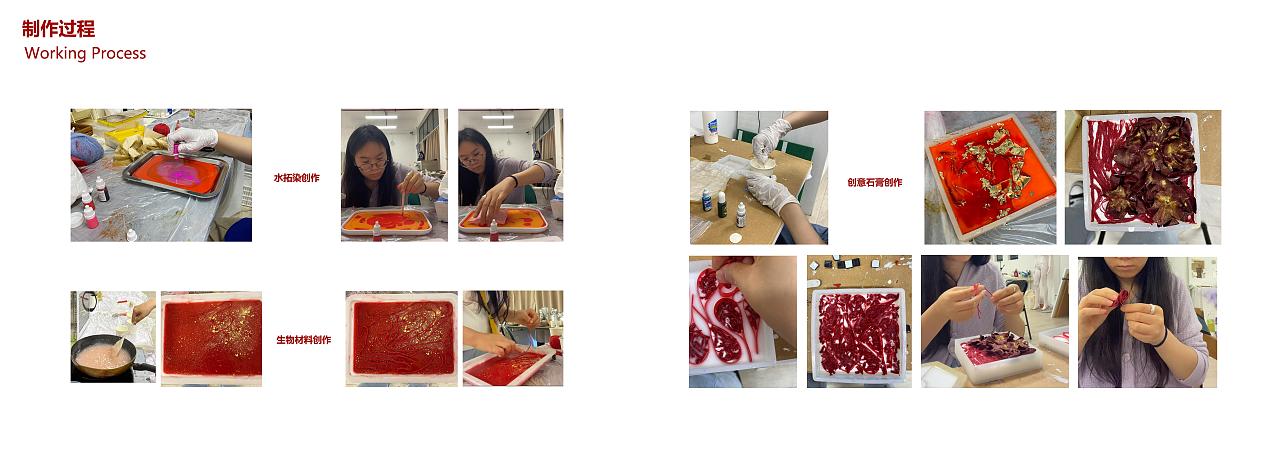 制作过程
Working Process

水拓染创作

生物材料创作

创意石膏创作