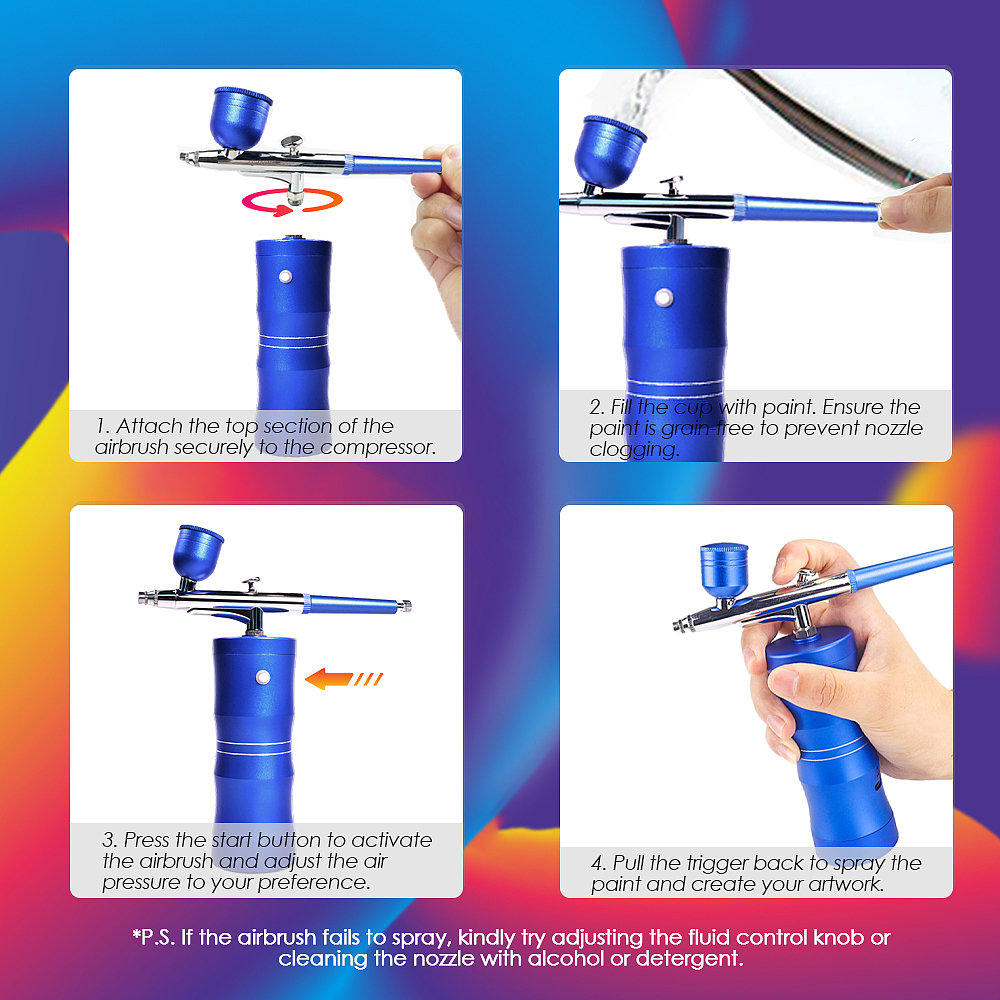 1. Attach the top section of the airbrush securely to the compressor.

2. Fill the cup with paint. Ensure the paint is grain-free to prevent nozzle clogging.

3. Press the start button to activate the airbrush and adjust the air pressure to your preference.

4. Pull the trigger back to spray the paint and create your artwork.

*P.S. If the airbrush fails to spray, kindly try adjusting the fluid control knob or cleaning the nozzle with alcohol or detergent.