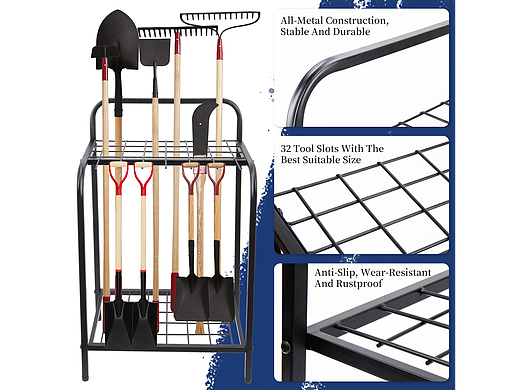 All-Metal Construction, Stable And Durable

32 Tool Slots With The Best Suitable Size

Anti-Slip, Wear-Resistant And Rustproof