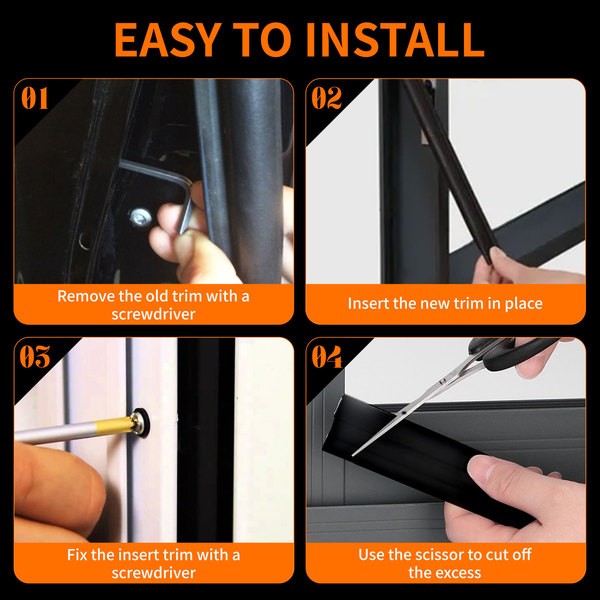 EASY TO INSTALL

01

Remove the old trim with a screwdriver

02

Insert the new trim in place

03

Fix the insert trim with a screwdriver

04

Use the scissor to cut off the excess