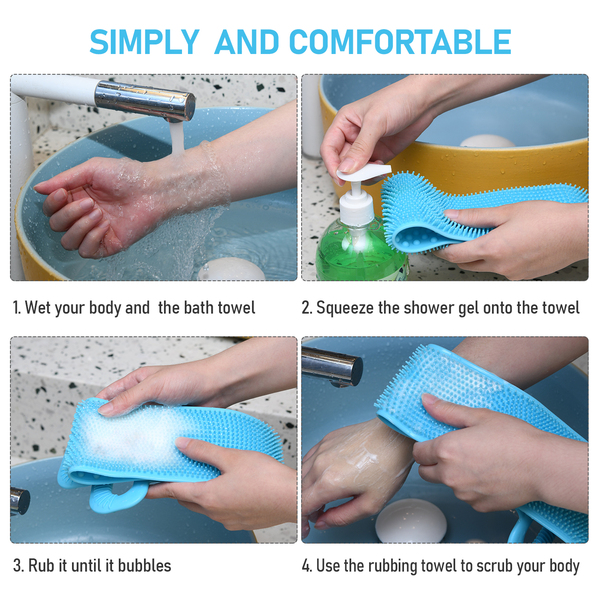 SIMPLY AND COMFORTABLE

1. Wet your body and the bath towel

2. Squeeze the shower gel onto the towel

3. Rub it until it bubbles

4. Use the rubbing towel to scrub your body