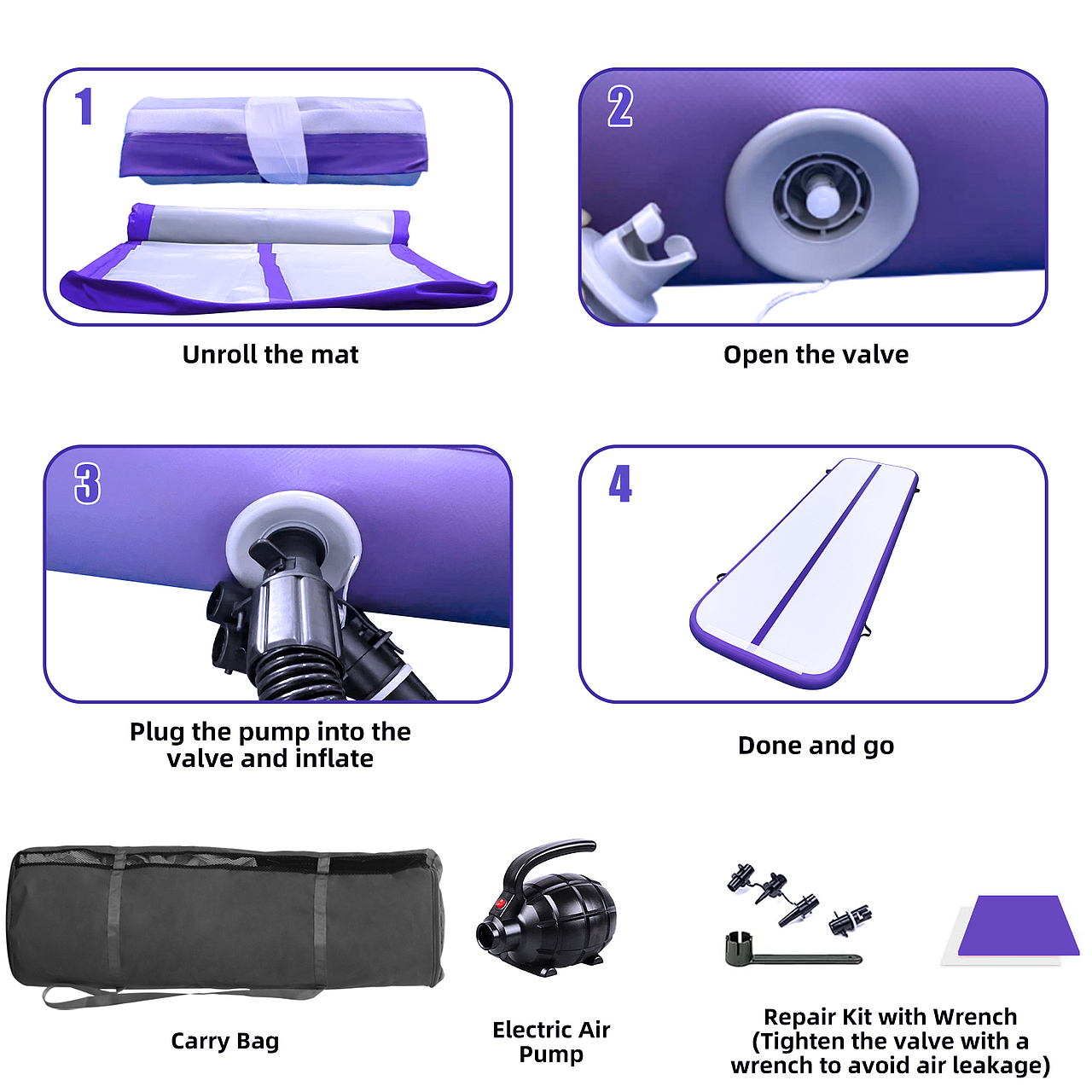 1

Unroll the mat

2

Open the valve

3

Plug the pump into the valve and inflate

4

Done and go

Carry Bag

Electric Air Pump

Repair Kit with Wrench (Tighten the valve with a wrench to avoid air leakage)