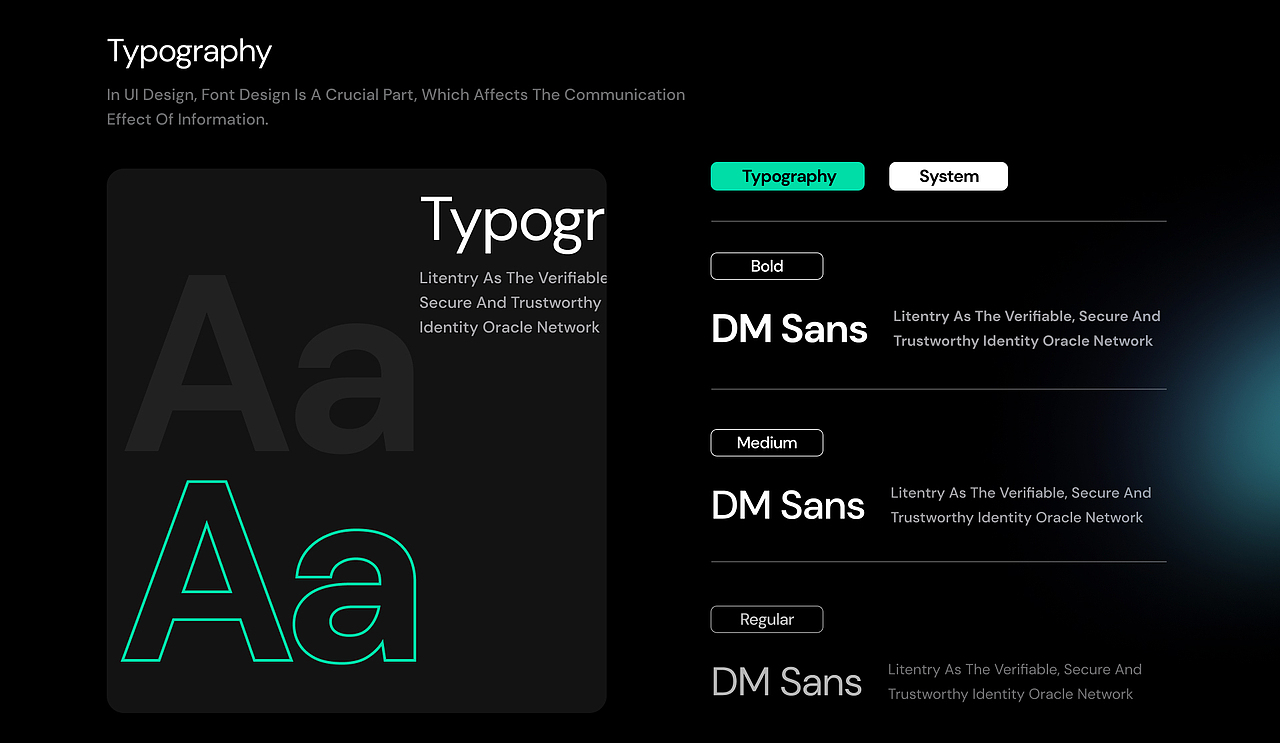 Typography

In UI Design, Font Design Is A Crucial Part, Which Affects The Communication Effect Of Information.

Typogr

Litentry As The Verifiable Secure And Trustworthy Identity Oracle Network

Aa

Aa

Typography

System

Bold

DM Sans

Litentry As The Verifiable, Secure And Trustworthy Identity Oracle Network

Medium

DM Sans

Litentry As The Verifiable, Secure And Trustworthy Identity Oracle Network

Regular

DM Sans

Litentry As The Verifiable, Secure And Trustworthy Identity Oracle Network