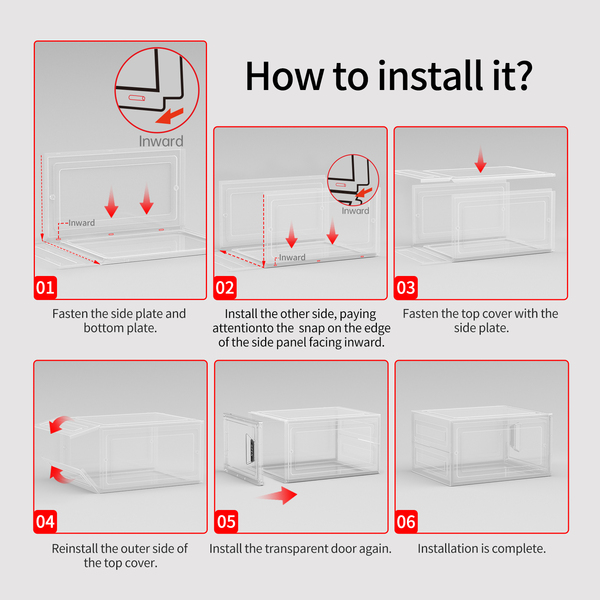 How to install it?

Inward

Inward

01

Fasten the side plate and bottom plate.

Inward

Inward

02

Install the other side, paying attentionto the snap on the edge of the side panel facing inward.

03

Fasten the top cover with the side plate.

04

Reinstall the outer side of the top cover.

05

Install the transparent door again.

06

Installation is complete.